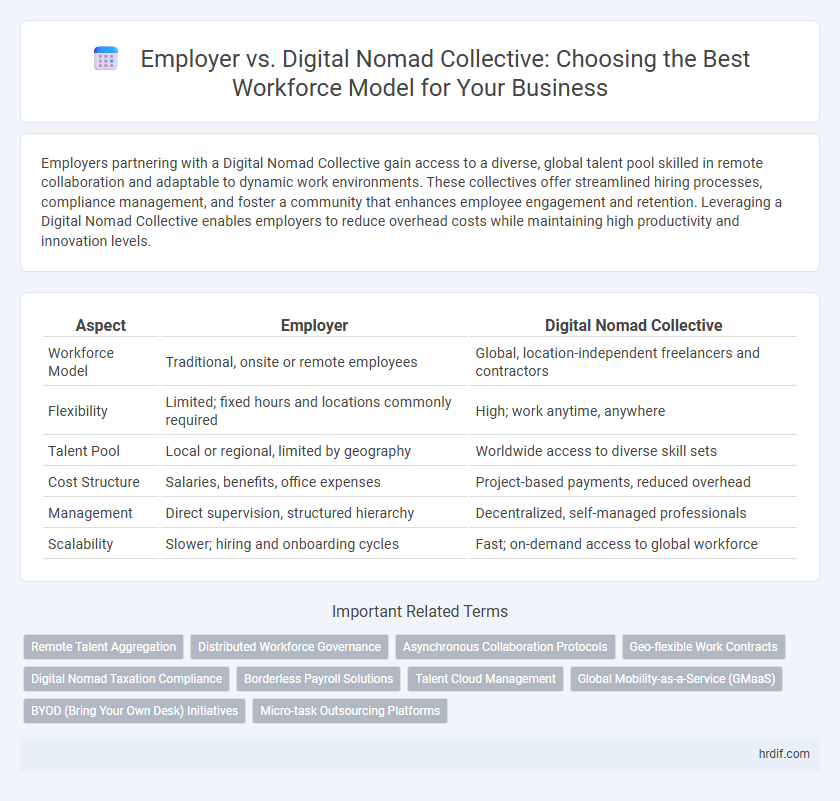 Employer vs. Digital Nomad Collective: Choosing the Best Workforce Model for Your Business

Employers partnering with a Digital Nomad Collective gain access to a diverse, global talent pool skilled in remote collaboration and adaptable to dynamic work environments. These collectives offer streamlined hiring processes, compliance management, and foster a community that enhances employee engagement and retention. Leveraging a Digital Nomad Collective enables employers to reduce overhead costs while maintaining high productivity and innovation levels.

| Aspect | Employer | Digital Nomad Collective |
|---|---|---|
| Workforce Model | Traditional, onsite or remote employees | Global, location-independent freelancers and contractors |
| Flexibility | Limited; fixed hours and locations commonly required | High; work anytime, anywhere |
| Talent Pool | Local or regional, limited by geography | Worldwide access to diverse skill sets |
| Cost Structure | Salaries, benefits, office expenses | Project-based payments, reduced overhead |
| Management | Direct supervision, structured hierarchy | Decentralized, self-managed professionals |
| Scalability | Slower; hiring and onboarding cycles | Fast; on-demand access to global workforce |

Important Related Terms

Remote Talent Aggregation
Distributed Workforce Governance
Asynchronous Collaboration Protocols
Geo-flexible Work Contracts
Digital Nomad Taxation Compliance
Borderless Payroll Solutions
Talent Cloud Management
Global Mobility-as-a-Service (GMaaS)
BYOD (Bring Your Own Desk) Initiatives
Micro-task Outsourcing Platforms

hrdif.com