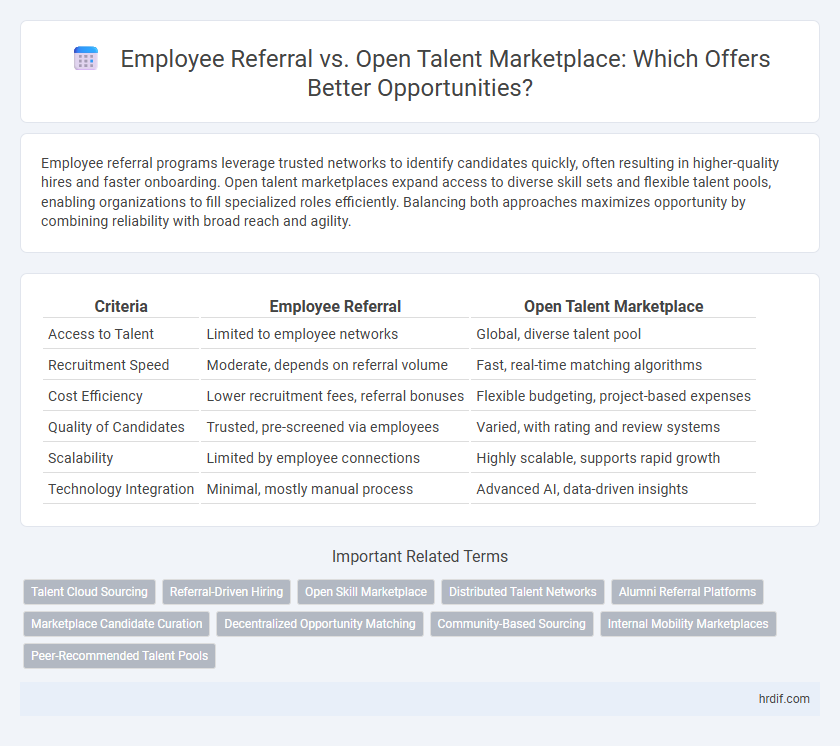 Employee Referral vs. Open Talent Marketplace: Which Offers Better Opportunities?

Employee referral programs leverage trusted networks to identify candidates quickly, often resulting in higher-quality hires and faster onboarding. Open talent marketplaces expand access to diverse skill sets and flexible talent pools, enabling organizations to fill specialized roles efficiently. Balancing both approaches maximizes opportunity by combining reliability with broad reach and agility.

| Criteria | Employee Referral | Open Talent Marketplace |
|---|---|---|
| Access to Talent | Limited to employee networks | Global, diverse talent pool |
| Recruitment Speed | Moderate, depends on referral volume | Fast, real-time matching algorithms |
| Cost Efficiency | Lower recruitment fees, referral bonuses | Flexible budgeting, project-based expenses |
| Quality of Candidates | Trusted, pre-screened via employees | Varied, with rating and review systems |
| Scalability | Limited by employee connections | Highly scalable, supports rapid growth |
| Technology Integration | Minimal, mostly manual process | Advanced AI, data-driven insights |

Important Related Terms

Talent Cloud Sourcing
Referral-Driven Hiring
Open Skill Marketplace
Distributed Talent Networks
Alumni Referral Platforms
Marketplace Candidate Curation
Decentralized Opportunity Matching
Community-Based Sourcing
Internal Mobility Marketplaces
Peer-Recommended Talent Pools

hrdif.com