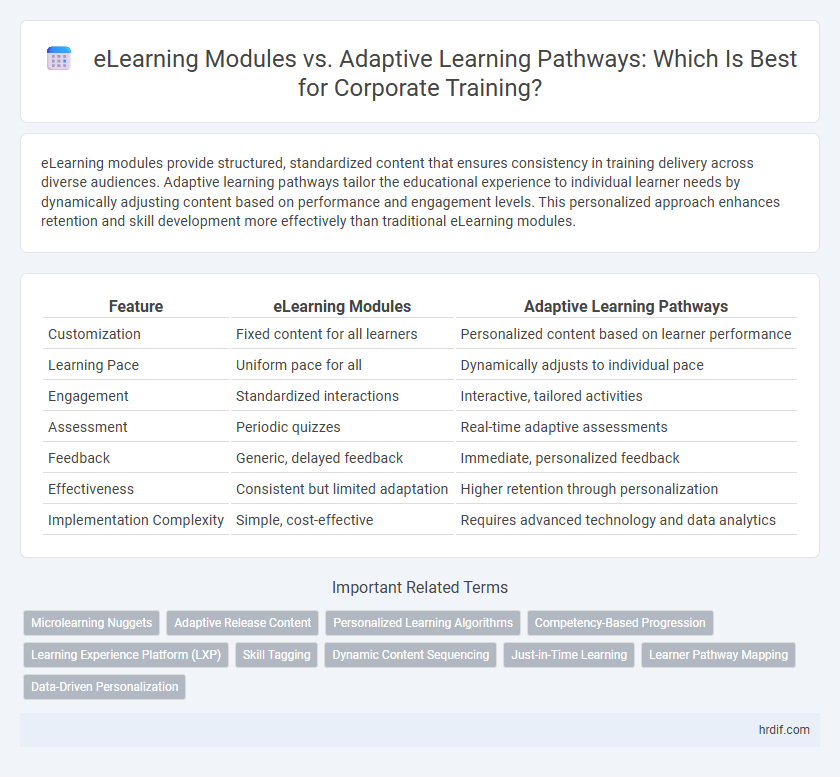 eLearning Modules vs. Adaptive Learning Pathways: Which Is Best for Corporate Training?

eLearning modules provide structured, standardized content that ensures consistency in training delivery across diverse audiences. Adaptive learning pathways tailor the educational experience to individual learner needs by dynamically adjusting content based on performance and engagement levels. This personalized approach enhances retention and skill development more effectively than traditional eLearning modules.

| Feature | eLearning Modules | Adaptive Learning Pathways |
|---|---|---|
| Customization | Fixed content for all learners | Personalized content based on learner performance |
| Learning Pace | Uniform pace for all | Dynamically adjusts to individual pace |
| Engagement | Standardized interactions | Interactive, tailored activities |
| Assessment | Periodic quizzes | Real-time adaptive assessments |
| Feedback | Generic, delayed feedback | Immediate, personalized feedback |
| Effectiveness | Consistent but limited adaptation | Higher retention through personalization |
| Implementation Complexity | Simple, cost-effective | Requires advanced technology and data analytics |

Important Related Terms

Microlearning Nuggets
Adaptive Release Content
Personalized Learning Algorithms
Competency-Based Progression
Learning Experience Platform (LXP)
Skill Tagging
Dynamic Content Sequencing
Just-in-Time Learning
Learner Pathway Mapping
Data-Driven Personalization

hrdif.com