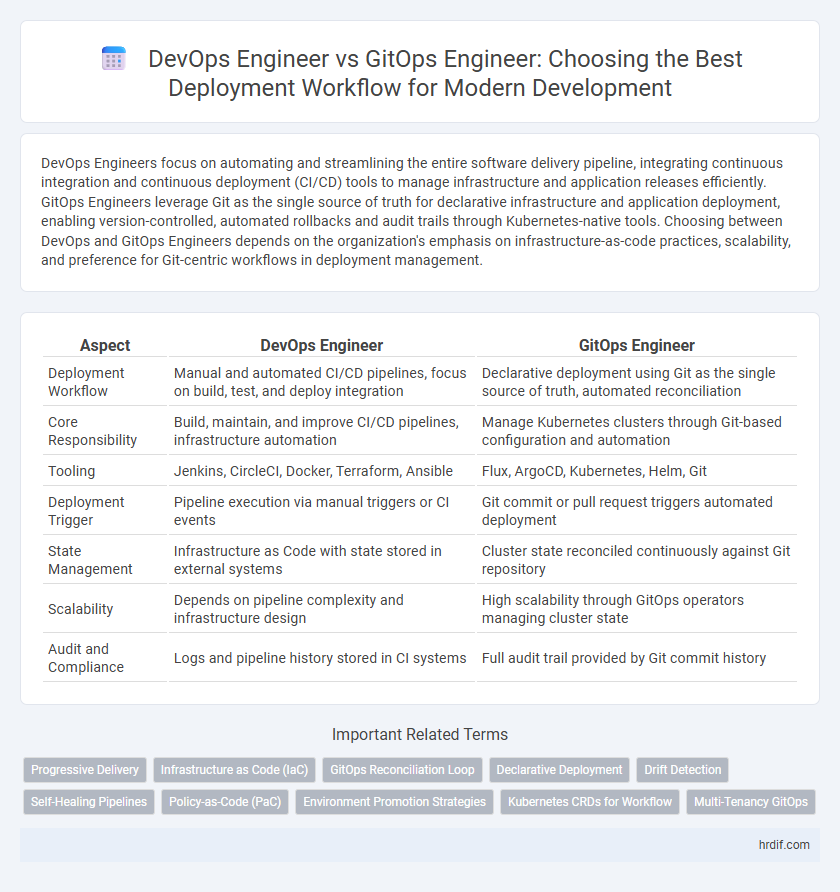 DevOps Engineer vs GitOps Engineer: Choosing the Best Deployment Workflow for Modern Development

DevOps Engineers focus on automating and streamlining the entire software delivery pipeline, integrating continuous integration and continuous deployment (CI/CD) tools to manage infrastructure and application releases efficiently. GitOps Engineers leverage Git as the single source of truth for declarative infrastructure and application deployment, enabling version-controlled, automated rollbacks and audit trails through Kubernetes-native tools. Choosing between DevOps and GitOps Engineers depends on the organization's emphasis on infrastructure-as-code practices, scalability, and preference for Git-centric workflows in deployment management.

| Aspect | DevOps Engineer | GitOps Engineer |
|---|---|---|
| Deployment Workflow | Manual and automated CI/CD pipelines, focus on build, test, and deploy integration | Declarative deployment using Git as the single source of truth, automated reconciliation |
| Core Responsibility | Build, maintain, and improve CI/CD pipelines, infrastructure automation | Manage Kubernetes clusters through Git-based configuration and automation |
| Tooling | Jenkins, CircleCI, Docker, Terraform, Ansible | Flux, ArgoCD, Kubernetes, Helm, Git |
| Deployment Trigger | Pipeline execution via manual triggers or CI events | Git commit or pull request triggers automated deployment |
| State Management | Infrastructure as Code with state stored in external systems | Cluster state reconciled continuously against Git repository |
| Scalability | Depends on pipeline complexity and infrastructure design | High scalability through GitOps operators managing cluster state |
| Audit and Compliance | Logs and pipeline history stored in CI systems | Full audit trail provided by Git commit history |

Important Related Terms

Progressive Delivery
Infrastructure as Code (IaC)
GitOps Reconciliation Loop
Declarative Deployment
Drift Detection
Self-Healing Pipelines
Policy-as-Code (PaC)
Environment Promotion Strategies
Kubernetes CRDs for Workflow
Multi-Tenancy GitOps

hrdif.com