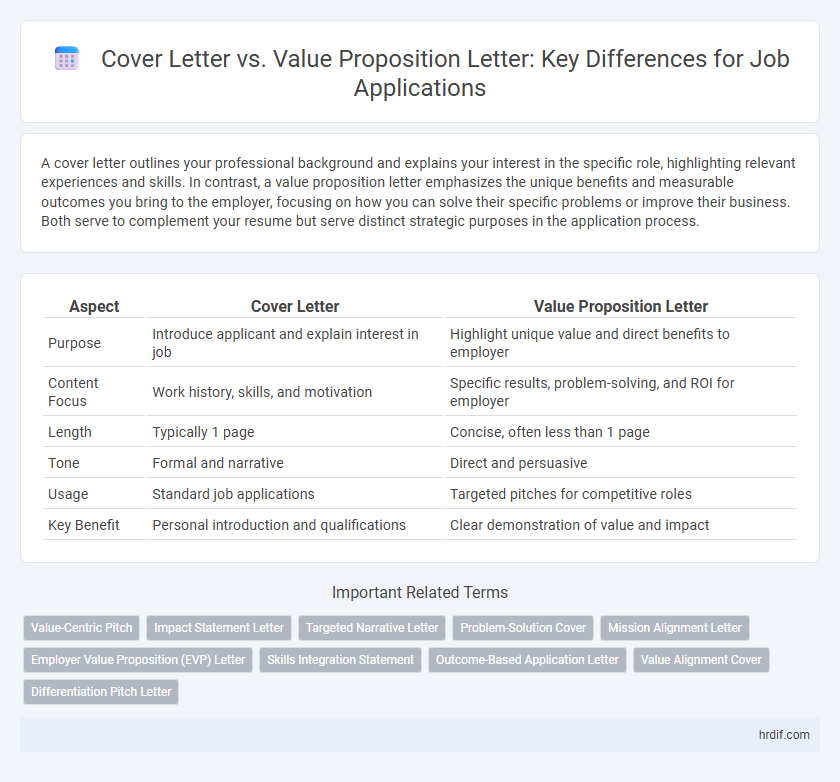 Cover Letter vs. Value Proposition Letter: Key Differences for Job Applications

A cover letter outlines your professional background and explains your interest in the specific role, highlighting relevant experiences and skills. In contrast, a value proposition letter emphasizes the unique benefits and measurable outcomes you bring to the employer, focusing on how you can solve their specific problems or improve their business. Both serve to complement your resume but serve distinct strategic purposes in the application process.

| Aspect | Cover Letter | Value Proposition Letter |
|---|---|---|
| Purpose | Introduce applicant and explain interest in job | Highlight unique value and direct benefits to employer |
| Content Focus | Work history, skills, and motivation | Specific results, problem-solving, and ROI for employer |
| Length | Typically 1 page | Concise, often less than 1 page |
| Tone | Formal and narrative | Direct and persuasive |
| Usage | Standard job applications | Targeted pitches for competitive roles |
| Key Benefit | Personal introduction and qualifications | Clear demonstration of value and impact |

Important Related Terms

Value-Centric Pitch
Impact Statement Letter
Targeted Narrative Letter
Problem-Solution Cover
Mission Alignment Letter
Employer Value Proposition (EVP) Letter
Skills Integration Statement
Outcome-Based Application Letter
Value Alignment Cover
Differentiation Pitch Letter

hrdif.com