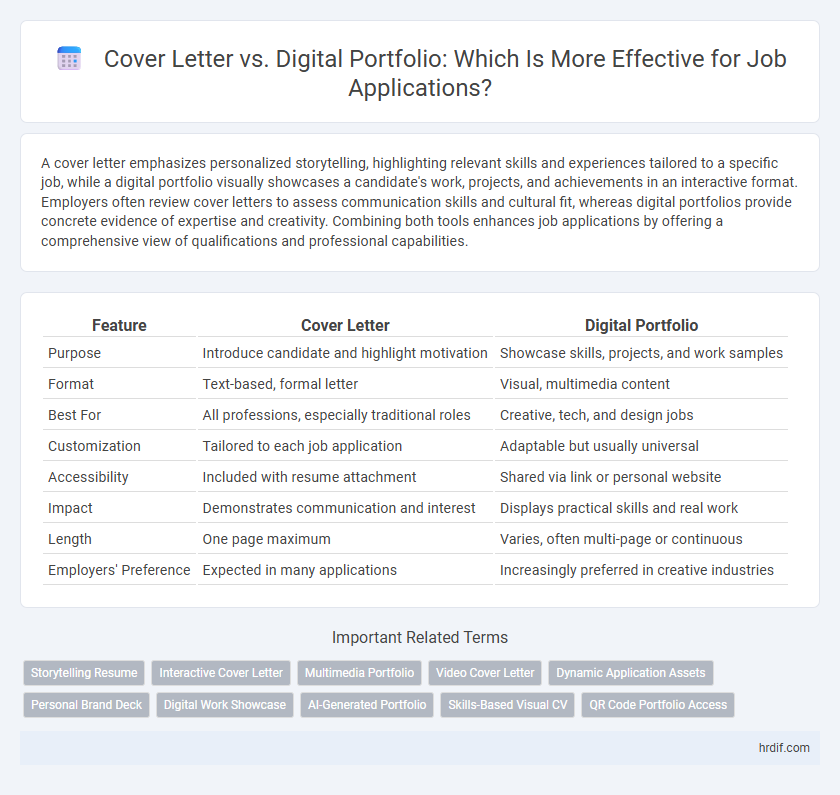 Cover Letter vs. Digital Portfolio: Which Is More Effective for Job Applications?

A cover letter emphasizes personalized storytelling, highlighting relevant skills and experiences tailored to a specific job, while a digital portfolio visually showcases a candidate's work, projects, and achievements in an interactive format. Employers often review cover letters to assess communication skills and cultural fit, whereas digital portfolios provide concrete evidence of expertise and creativity. Combining both tools enhances job applications by offering a comprehensive view of qualifications and professional capabilities.

| Feature | Cover Letter | Digital Portfolio |
|---|---|---|
| Purpose | Introduce candidate and highlight motivation | Showcase skills, projects, and work samples |
| Format | Text-based, formal letter | Visual, multimedia content |
| Best For | All professions, especially traditional roles | Creative, tech, and design jobs |
| Customization | Tailored to each job application | Adaptable but usually universal |
| Accessibility | Included with resume attachment | Shared via link or personal website |
| Impact | Demonstrates communication and interest | Displays practical skills and real work |
| Length | One page maximum | Varies, often multi-page or continuous |
| Employers' Preference | Expected in many applications | Increasingly preferred in creative industries |

Important Related Terms

Storytelling Resume
Interactive Cover Letter
Multimedia Portfolio
Video Cover Letter
Dynamic Application Assets
Personal Brand Deck
Digital Work Showcase
AI-Generated Portfolio
Skills-Based Visual CV
QR Code Portfolio Access

hrdif.com