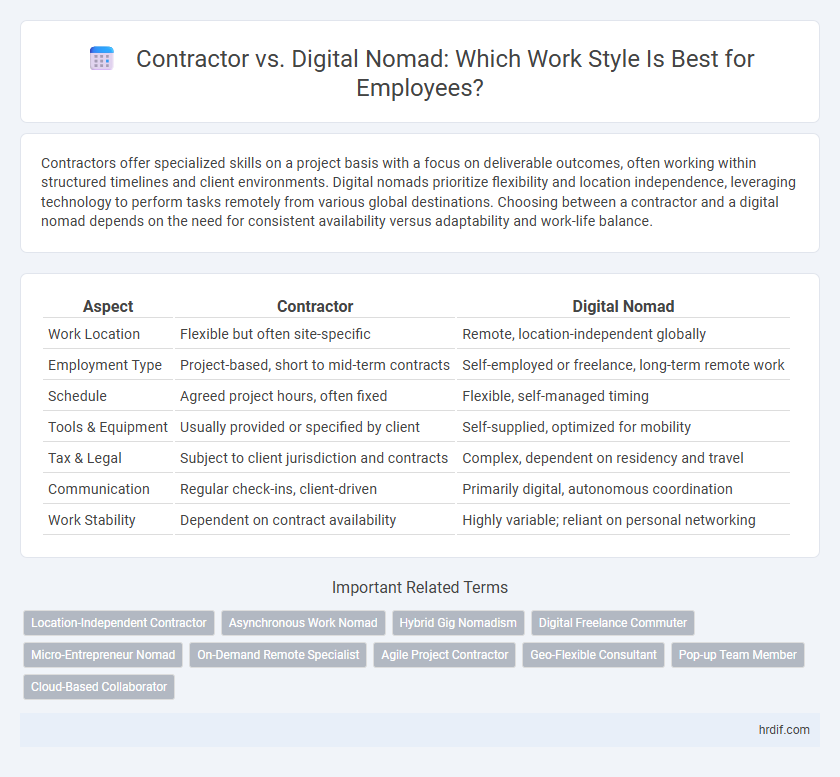 Contractor vs. Digital Nomad: Which Work Style Is Best for Employees?

Contractors offer specialized skills on a project basis with a focus on deliverable outcomes, often working within structured timelines and client environments. Digital nomads prioritize flexibility and location independence, leveraging technology to perform tasks remotely from various global destinations. Choosing between a contractor and a digital nomad depends on the need for consistent availability versus adaptability and work-life balance.

| Aspect | Contractor | Digital Nomad |
|---|---|---|
| Work Location | Flexible but often site-specific | Remote, location-independent globally |
| Employment Type | Project-based, short to mid-term contracts | Self-employed or freelance, long-term remote work |
| Schedule | Agreed project hours, often fixed | Flexible, self-managed timing |
| Tools & Equipment | Usually provided or specified by client | Self-supplied, optimized for mobility |
| Tax & Legal | Subject to client jurisdiction and contracts | Complex, dependent on residency and travel |
| Communication | Regular check-ins, client-driven | Primarily digital, autonomous coordination |
| Work Stability | Dependent on contract availability | Highly variable; reliant on personal networking |

Important Related Terms

Location-Independent Contractor
Asynchronous Work Nomad
Hybrid Gig Nomadism
Digital Freelance Commuter
Micro-Entrepreneur Nomad
On-Demand Remote Specialist
Agile Project Contractor
Geo-Flexible Consultant
Pop-up Team Member
Cloud-Based Collaborator

hrdif.com