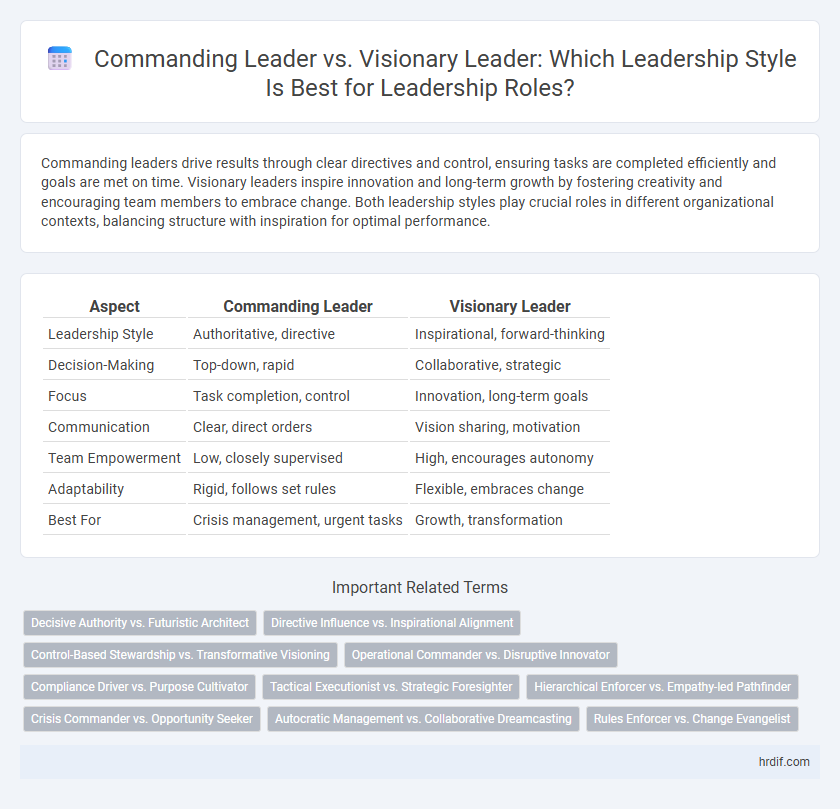 Commanding Leader vs. Visionary Leader: Which Leadership Style Is Best for Leadership Roles?

Commanding leaders drive results through clear directives and control, ensuring tasks are completed efficiently and goals are met on time. Visionary leaders inspire innovation and long-term growth by fostering creativity and encouraging team members to embrace change. Both leadership styles play crucial roles in different organizational contexts, balancing structure with inspiration for optimal performance.

| Aspect | Commanding Leader | Visionary Leader |
|---|---|---|
| Leadership Style | Authoritative, directive | Inspirational, forward-thinking |
| Decision-Making | Top-down, rapid | Collaborative, strategic |
| Focus | Task completion, control | Innovation, long-term goals |
| Communication | Clear, direct orders | Vision sharing, motivation |
| Team Empowerment | Low, closely supervised | High, encourages autonomy |
| Adaptability | Rigid, follows set rules | Flexible, embraces change |
| Best For | Crisis management, urgent tasks | Growth, transformation |

Important Related Terms

Decisive Authority vs. Futuristic Architect
Directive Influence vs. Inspirational Alignment
Control-Based Stewardship vs. Transformative Visioning
Operational Commander vs. Disruptive Innovator
Compliance Driver vs. Purpose Cultivator
Tactical Executionist vs. Strategic Foresighter
Hierarchical Enforcer vs. Empathy-led Pathfinder
Crisis Commander vs. Opportunity Seeker
Autocratic Management vs. Collaborative Dreamcasting
Rules Enforcer vs. Change Evangelist

hrdif.com