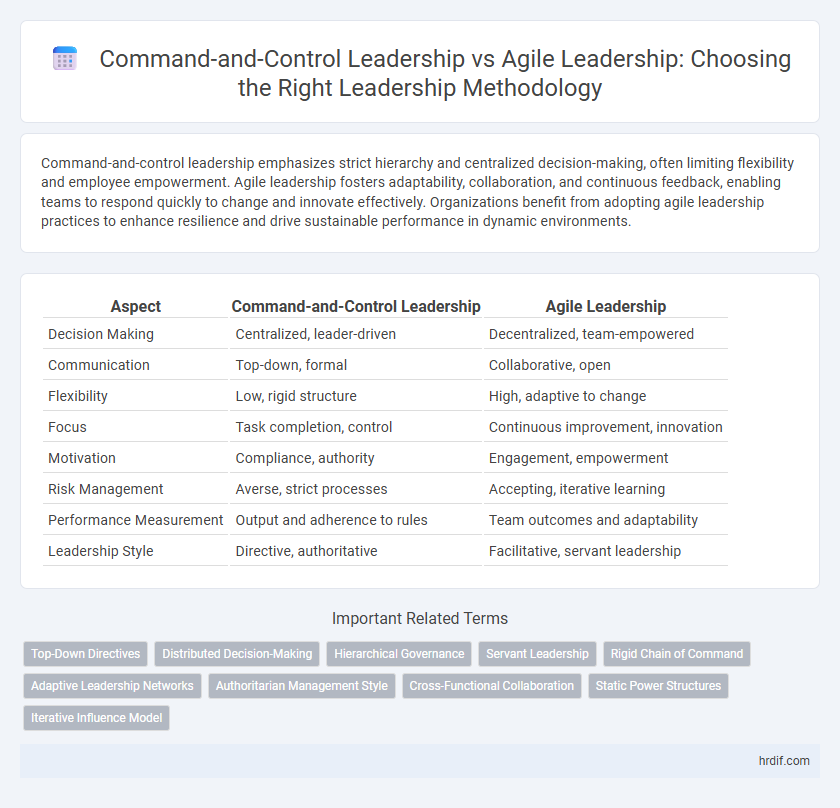 Command-and-Control Leadership vs Agile Leadership: Choosing the Right Leadership Methodology

Command-and-control leadership emphasizes strict hierarchy and centralized decision-making, often limiting flexibility and employee empowerment. Agile leadership fosters adaptability, collaboration, and continuous feedback, enabling teams to respond quickly to change and innovate effectively. Organizations benefit from adopting agile leadership practices to enhance resilience and drive sustainable performance in dynamic environments.

| Aspect | Command-and-Control Leadership | Agile Leadership |
|---|---|---|
| Decision Making | Centralized, leader-driven | Decentralized, team-empowered |
| Communication | Top-down, formal | Collaborative, open |
| Flexibility | Low, rigid structure | High, adaptive to change |
| Focus | Task completion, control | Continuous improvement, innovation |
| Motivation | Compliance, authority | Engagement, empowerment |
| Risk Management | Averse, strict processes | Accepting, iterative learning |
| Performance Measurement | Output and adherence to rules | Team outcomes and adaptability |
| Leadership Style | Directive, authoritative | Facilitative, servant leadership |

Important Related Terms

Top-Down Directives
Distributed Decision-Making
Hierarchical Governance
Servant Leadership
Rigid Chain of Command
Adaptive Leadership Networks
Authoritarian Management Style
Cross-Functional Collaboration
Static Power Structures
Iterative Influence Model

hrdif.com