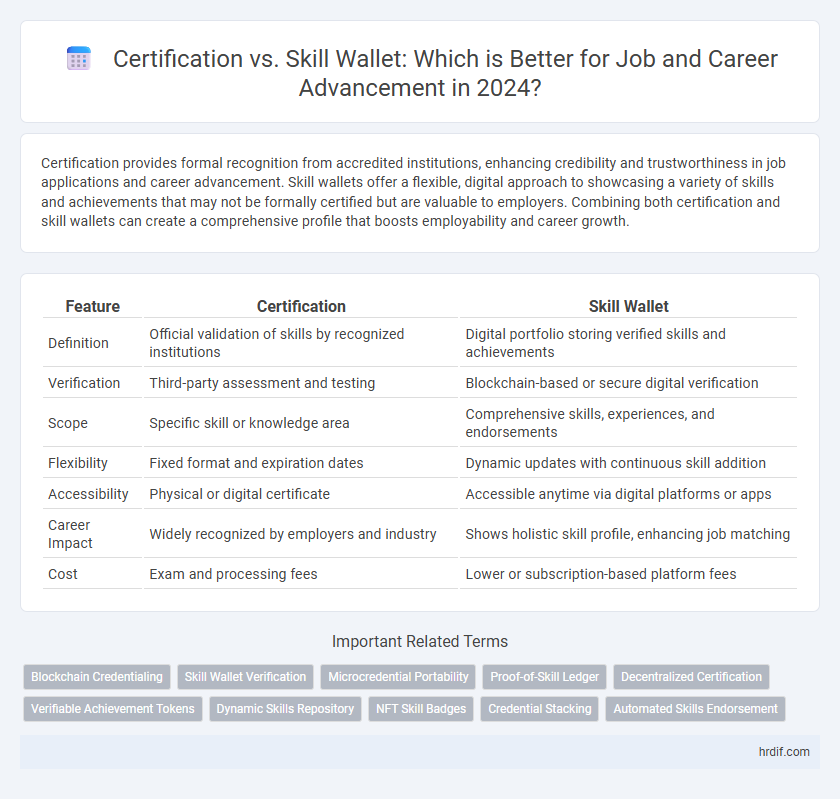 Certification vs. Skill Wallet: Which is Better for Job and Career Advancement in 2024?

Certification provides formal recognition from accredited institutions, enhancing credibility and trustworthiness in job applications and career advancement. Skill wallets offer a flexible, digital approach to showcasing a variety of skills and achievements that may not be formally certified but are valuable to employers. Combining both certification and skill wallets can create a comprehensive profile that boosts employability and career growth.

| Feature | Certification | Skill Wallet |
|---|---|---|
| Definition | Official validation of skills by recognized institutions | Digital portfolio storing verified skills and achievements |
| Verification | Third-party assessment and testing | Blockchain-based or secure digital verification |
| Scope | Specific skill or knowledge area | Comprehensive skills, experiences, and endorsements |
| Flexibility | Fixed format and expiration dates | Dynamic updates with continuous skill addition |
| Accessibility | Physical or digital certificate | Accessible anytime via digital platforms or apps |
| Career Impact | Widely recognized by employers and industry | Shows holistic skill profile, enhancing job matching |
| Cost | Exam and processing fees | Lower or subscription-based platform fees |

Important Related Terms

Blockchain Credentialing
Skill Wallet Verification
Microcredential Portability
Proof-of-Skill Ledger
Decentralized Certification
Verifiable Achievement Tokens
Dynamic Skills Repository
NFT Skill Badges
Credential Stacking
Automated Skills Endorsement

hrdif.com