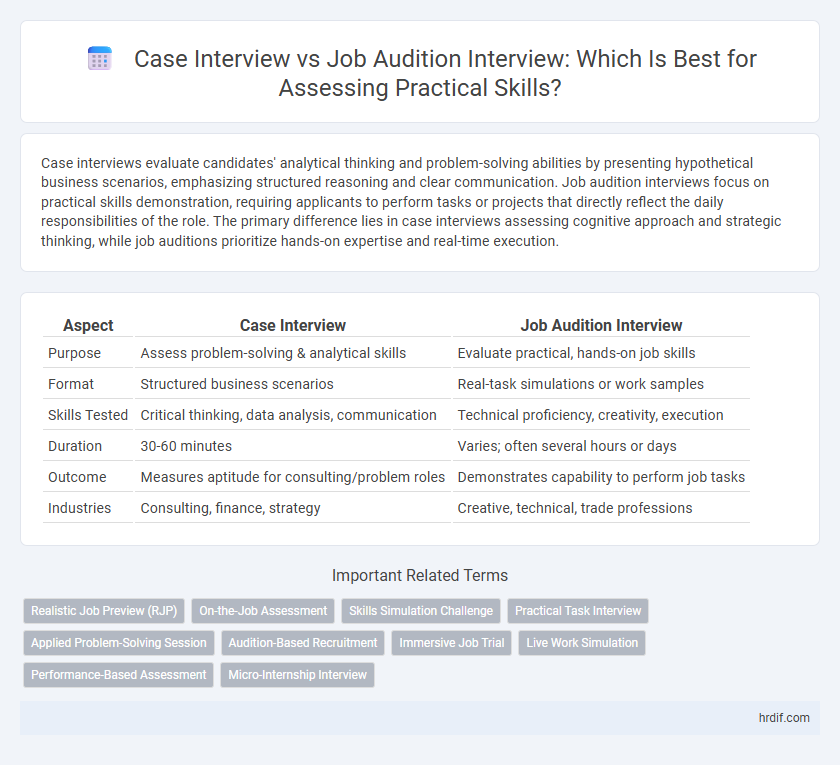 Case Interview vs Job Audition Interview: Which Is Best for Assessing Practical Skills?

Case interviews evaluate candidates' analytical thinking and problem-solving abilities by presenting hypothetical business scenarios, emphasizing structured reasoning and clear communication. Job audition interviews focus on practical skills demonstration, requiring applicants to perform tasks or projects that directly reflect the daily responsibilities of the role. The primary difference lies in case interviews assessing cognitive approach and strategic thinking, while job auditions prioritize hands-on expertise and real-time execution.

| Aspect | Case Interview | Job Audition Interview |
|---|---|---|
| Purpose | Assess problem-solving & analytical skills | Evaluate practical, hands-on job skills |
| Format | Structured business scenarios | Real-task simulations or work samples |
| Skills Tested | Critical thinking, data analysis, communication | Technical proficiency, creativity, execution |
| Duration | 30-60 minutes | Varies; often several hours or days |
| Outcome | Measures aptitude for consulting/problem roles | Demonstrates capability to perform job tasks |
| Industries | Consulting, finance, strategy | Creative, technical, trade professions |

Important Related Terms

Realistic Job Preview (RJP)
On-the-Job Assessment
Skills Simulation Challenge
Practical Task Interview
Applied Problem-Solving Session
Audition-Based Recruitment
Immersive Job Trial
Live Work Simulation
Performance-Based Assessment
Micro-Internship Interview

hrdif.com