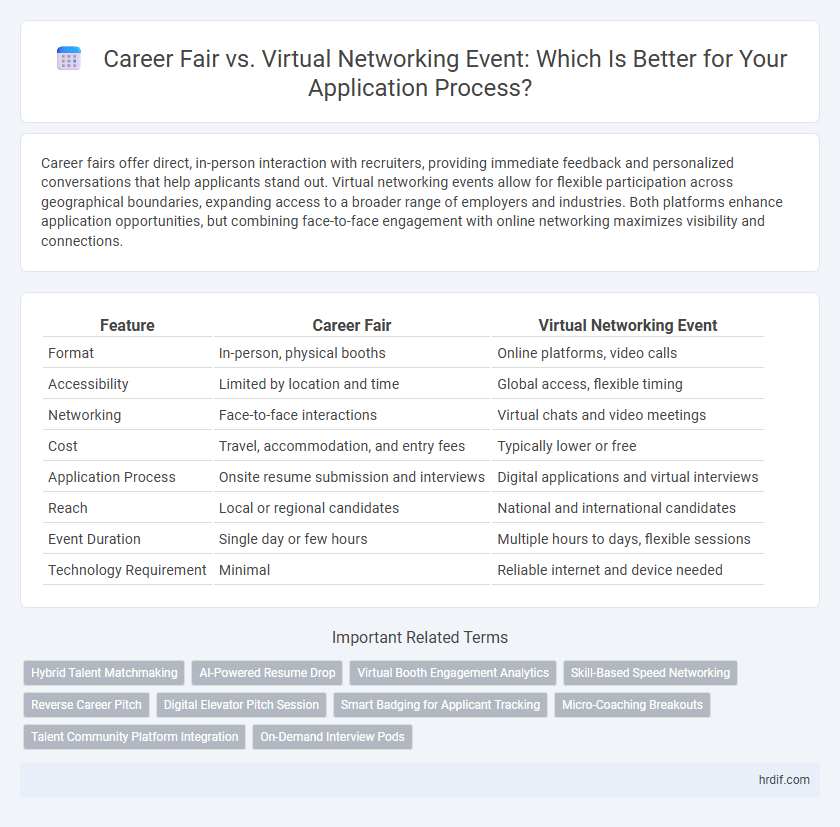 Career Fair vs. Virtual Networking Event: Which Is Better for Your Application Process?

Career fairs offer direct, in-person interaction with recruiters, providing immediate feedback and personalized conversations that help applicants stand out. Virtual networking events allow for flexible participation across geographical boundaries, expanding access to a broader range of employers and industries. Both platforms enhance application opportunities, but combining face-to-face engagement with online networking maximizes visibility and connections.

| Feature | Career Fair | Virtual Networking Event |
|---|---|---|
| Format | In-person, physical booths | Online platforms, video calls |
| Accessibility | Limited by location and time | Global access, flexible timing |
| Networking | Face-to-face interactions | Virtual chats and video meetings |
| Cost | Travel, accommodation, and entry fees | Typically lower or free |
| Application Process | Onsite resume submission and interviews | Digital applications and virtual interviews |
| Reach | Local or regional candidates | National and international candidates |
| Event Duration | Single day or few hours | Multiple hours to days, flexible sessions |
| Technology Requirement | Minimal | Reliable internet and device needed |

Important Related Terms

Hybrid Talent Matchmaking
AI-Powered Resume Drop
Virtual Booth Engagement Analytics
Skill-Based Speed Networking
Reverse Career Pitch
Digital Elevator Pitch Session
Smart Badging for Applicant Tracking
Micro-Coaching Breakouts
Talent Community Platform Integration
On-Demand Interview Pods

hrdif.com