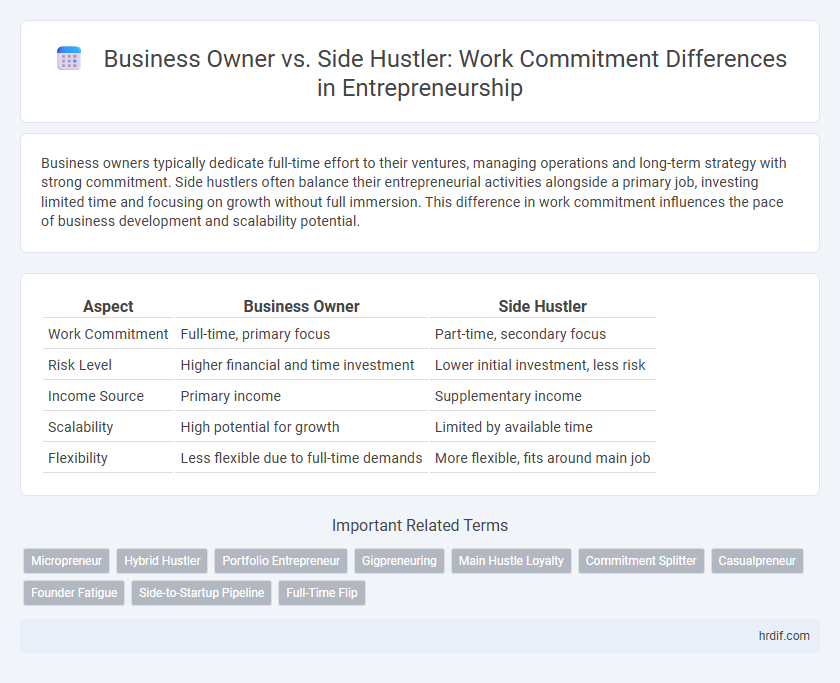 Business Owner vs. Side Hustler: Work Commitment Differences in Entrepreneurship

Business owners typically dedicate full-time effort to their ventures, managing operations and long-term strategy with strong commitment. Side hustlers often balance their entrepreneurial activities alongside a primary job, investing limited time and focusing on growth without full immersion. This difference in work commitment influences the pace of business development and scalability potential.

| Aspect | Business Owner | Side Hustler |
|---|---|---|
| Work Commitment | Full-time, primary focus | Part-time, secondary focus |
| Risk Level | Higher financial and time investment | Lower initial investment, less risk |
| Income Source | Primary income | Supplementary income |
| Scalability | High potential for growth | Limited by available time |
| Flexibility | Less flexible due to full-time demands | More flexible, fits around main job |

Important Related Terms

Micropreneur
Hybrid Hustler
Portfolio Entrepreneur
Gigpreneuring
Main Hustle Loyalty
Commitment Splitter
Casualpreneur
Founder Fatigue
Side-to-Startup Pipeline
Full-Time Flip

hrdif.com