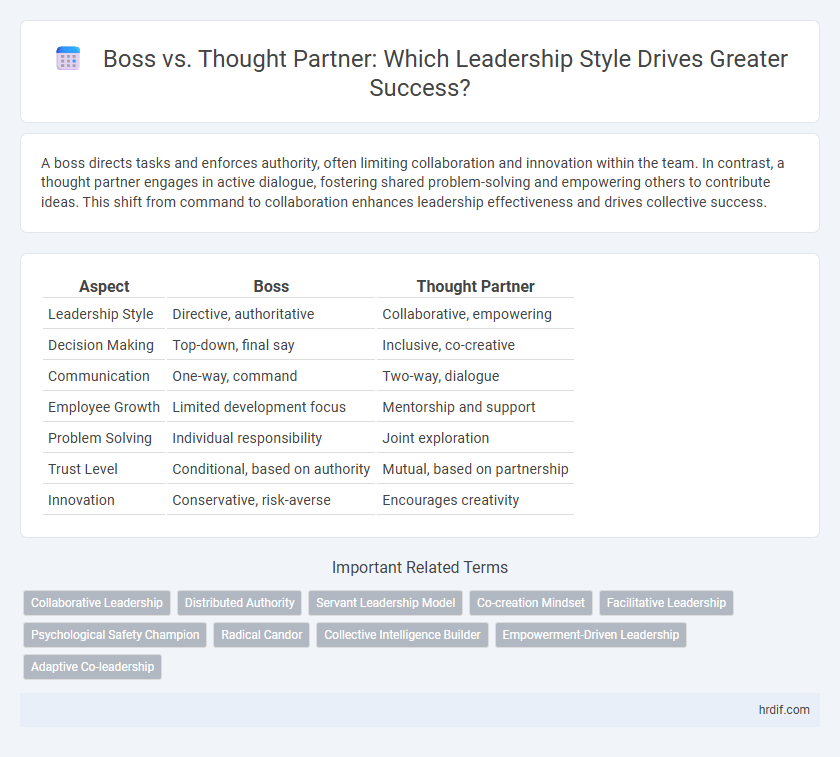 Boss vs. Thought Partner: Which Leadership Style Drives Greater Success?

A boss directs tasks and enforces authority, often limiting collaboration and innovation within the team. In contrast, a thought partner engages in active dialogue, fostering shared problem-solving and empowering others to contribute ideas. This shift from command to collaboration enhances leadership effectiveness and drives collective success.

| Aspect | Boss | Thought Partner |
|---|---|---|
| Leadership Style | Directive, authoritative | Collaborative, empowering |
| Decision Making | Top-down, final say | Inclusive, co-creative |
| Communication | One-way, command | Two-way, dialogue |
| Employee Growth | Limited development focus | Mentorship and support |
| Problem Solving | Individual responsibility | Joint exploration |
| Trust Level | Conditional, based on authority | Mutual, based on partnership |
| Innovation | Conservative, risk-averse | Encourages creativity |

Important Related Terms

Collaborative Leadership
Distributed Authority
Servant Leadership Model
Co-creation Mindset
Facilitative Leadership
Psychological Safety Champion
Radical Candor
Collective Intelligence Builder
Empowerment-Driven Leadership
Adaptive Co-leadership

hrdif.com