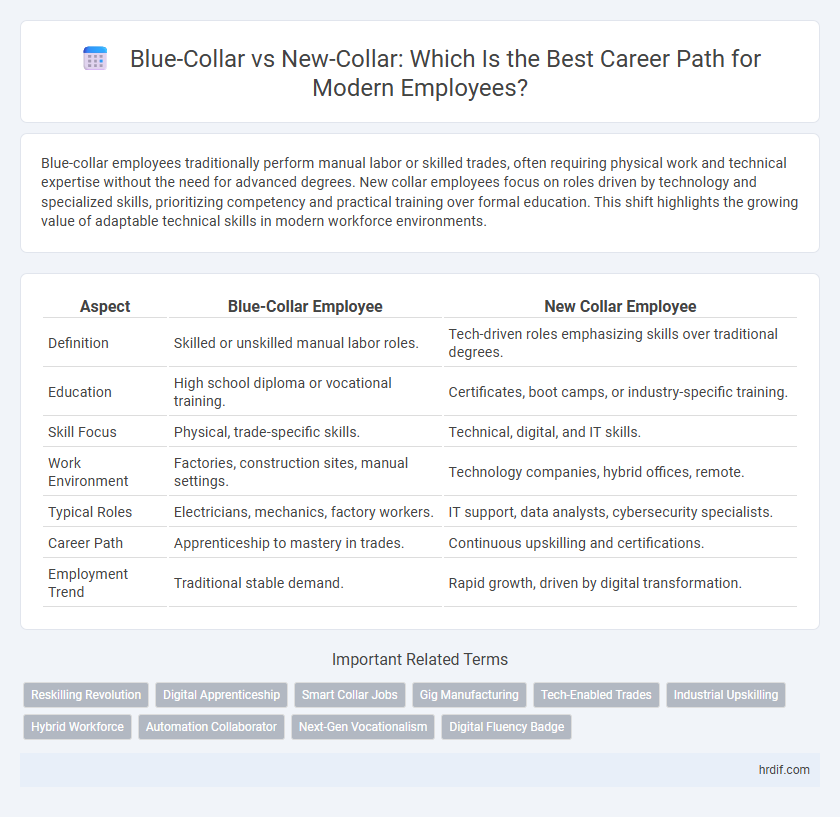 Blue-Collar vs New-Collar: Which Is the Best Career Path for Modern Employees?

Blue-collar employees traditionally perform manual labor or skilled trades, often requiring physical work and technical expertise without the need for advanced degrees. New collar employees focus on roles driven by technology and specialized skills, prioritizing competency and practical training over formal education. This shift highlights the growing value of adaptable technical skills in modern workforce environments.

| Aspect | Blue-Collar Employee | New Collar Employee |
|---|---|---|
| Definition | Skilled or unskilled manual labor roles. | Tech-driven roles emphasizing skills over traditional degrees. |
| Education | High school diploma or vocational training. | Certificates, boot camps, or industry-specific training. |
| Skill Focus | Physical, trade-specific skills. | Technical, digital, and IT skills. |
| Work Environment | Factories, construction sites, manual settings. | Technology companies, hybrid offices, remote. |
| Typical Roles | Electricians, mechanics, factory workers. | IT support, data analysts, cybersecurity specialists. |
| Career Path | Apprenticeship to mastery in trades. | Continuous upskilling and certifications. |
| Employment Trend | Traditional stable demand. | Rapid growth, driven by digital transformation. |

Important Related Terms

Reskilling Revolution
Digital Apprenticeship
Smart Collar Jobs
Gig Manufacturing
Tech-Enabled Trades
Industrial Upskilling
Hybrid Workforce
Automation Collaborator
Next-Gen Vocationalism
Digital Fluency Badge

hrdif.com