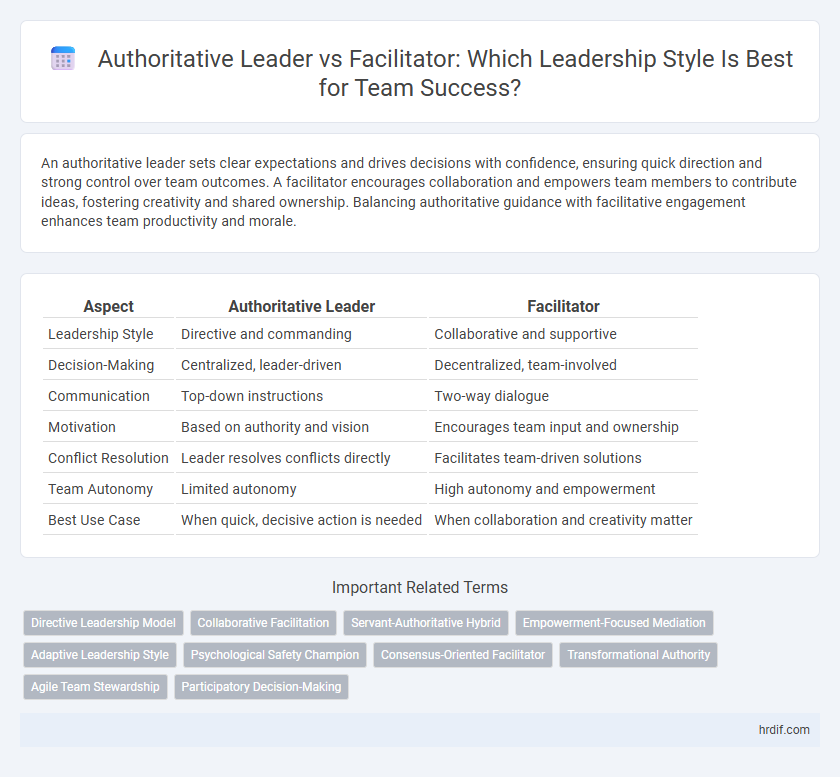 Authoritative Leader vs Facilitator: Which Leadership Style Is Best for Team Success?

An authoritative leader sets clear expectations and drives decisions with confidence, ensuring quick direction and strong control over team outcomes. A facilitator encourages collaboration and empowers team members to contribute ideas, fostering creativity and shared ownership. Balancing authoritative guidance with facilitative engagement enhances team productivity and morale.

| Aspect | Authoritative Leader | Facilitator |
|---|---|---|
| Leadership Style | Directive and commanding | Collaborative and supportive |
| Decision-Making | Centralized, leader-driven | Decentralized, team-involved |
| Communication | Top-down instructions | Two-way dialogue |
| Motivation | Based on authority and vision | Encourages team input and ownership |
| Conflict Resolution | Leader resolves conflicts directly | Facilitates team-driven solutions |
| Team Autonomy | Limited autonomy | High autonomy and empowerment |
| Best Use Case | When quick, decisive action is needed | When collaboration and creativity matter |

Important Related Terms

Directive Leadership Model
Collaborative Facilitation
Servant-Authoritative Hybrid
Empowerment-Focused Mediation
Adaptive Leadership Style
Psychological Safety Champion
Consensus-Oriented Facilitator
Transformational Authority
Agile Team Stewardship
Participatory Decision-Making

hrdif.com