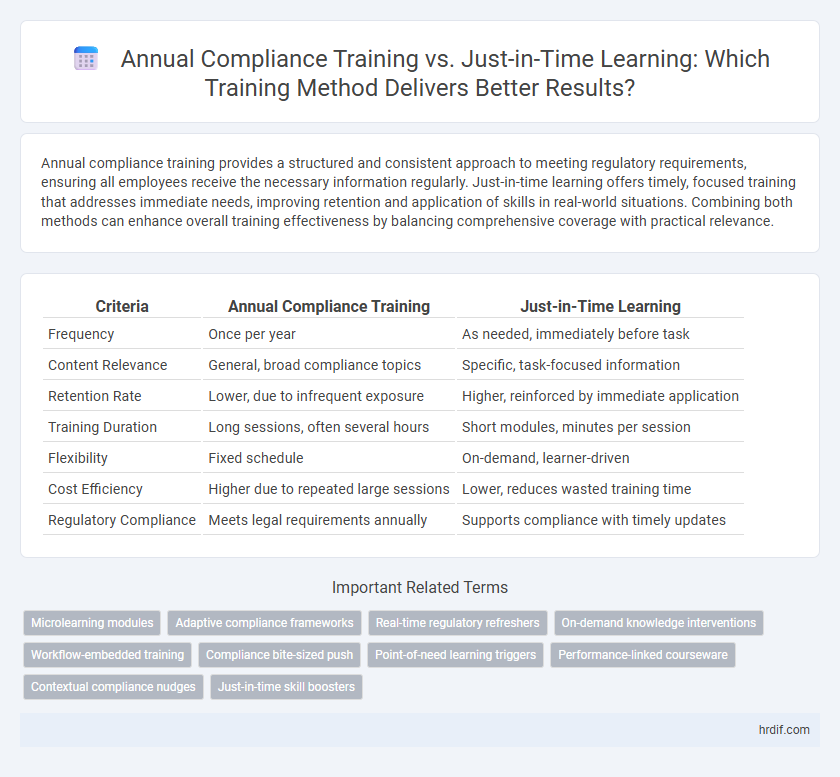 Annual Compliance Training vs. Just-in-Time Learning: Which Training Method Delivers Better Results?

Annual compliance training provides a structured and consistent approach to meeting regulatory requirements, ensuring all employees receive the necessary information regularly. Just-in-time learning offers timely, focused training that addresses immediate needs, improving retention and application of skills in real-world situations. Combining both methods can enhance overall training effectiveness by balancing comprehensive coverage with practical relevance.

| Criteria | Annual Compliance Training | Just-in-Time Learning |
|---|---|---|
| Frequency | Once per year | As needed, immediately before task |
| Content Relevance | General, broad compliance topics | Specific, task-focused information |
| Retention Rate | Lower, due to infrequent exposure | Higher, reinforced by immediate application |
| Training Duration | Long sessions, often several hours | Short modules, minutes per session |
| Flexibility | Fixed schedule | On-demand, learner-driven |
| Cost Efficiency | Higher due to repeated large sessions | Lower, reduces wasted training time |
| Regulatory Compliance | Meets legal requirements annually | Supports compliance with timely updates |

Important Related Terms

Microlearning modules
Adaptive compliance frameworks
Real-time regulatory refreshers
On-demand knowledge interventions
Workflow-embedded training
Compliance bite-sized push
Point-of-need learning triggers
Performance-linked courseware
Contextual compliance nudges
Just-in-time skill boosters

hrdif.com