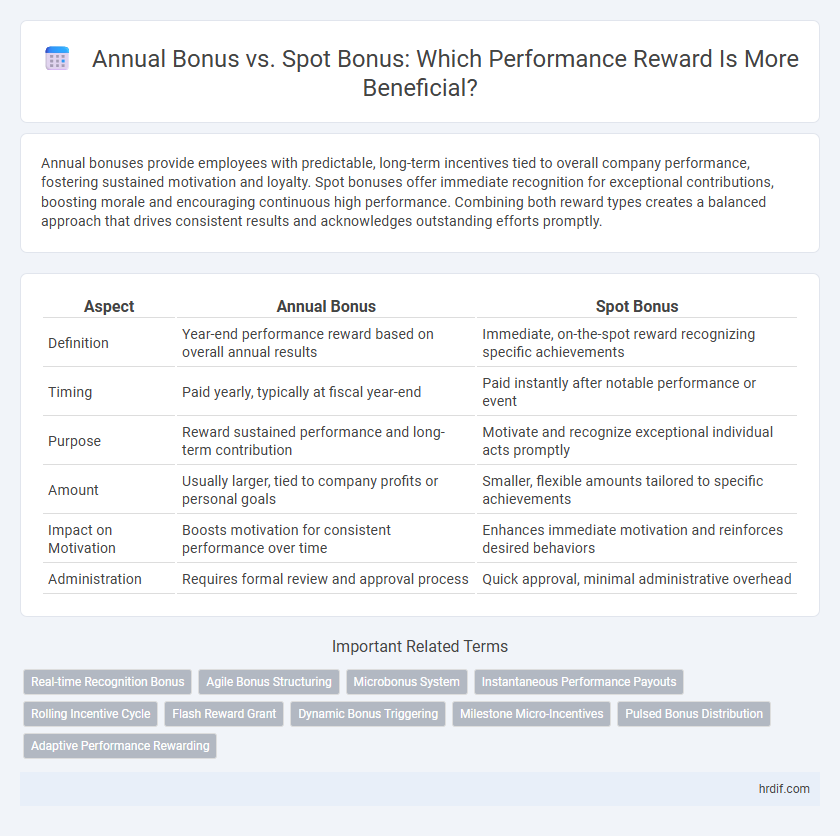 Annual Bonus vs. Spot Bonus: Which Performance Reward Is More Beneficial?

Annual bonuses provide employees with predictable, long-term incentives tied to overall company performance, fostering sustained motivation and loyalty. Spot bonuses offer immediate recognition for exceptional contributions, boosting morale and encouraging continuous high performance. Combining both reward types creates a balanced approach that drives consistent results and acknowledges outstanding efforts promptly.

| Aspect | Annual Bonus | Spot Bonus |
|---|---|---|
| Definition | Year-end performance reward based on overall annual results | Immediate, on-the-spot reward recognizing specific achievements |
| Timing | Paid yearly, typically at fiscal year-end | Paid instantly after notable performance or event |
| Purpose | Reward sustained performance and long-term contribution | Motivate and recognize exceptional individual acts promptly |
| Amount | Usually larger, tied to company profits or personal goals | Smaller, flexible amounts tailored to specific achievements |
| Impact on Motivation | Boosts motivation for consistent performance over time | Enhances immediate motivation and reinforces desired behaviors |
| Administration | Requires formal review and approval process | Quick approval, minimal administrative overhead |

Important Related Terms

Real-time Recognition Bonus
Agile Bonus Structuring
Microbonus System
Instantaneous Performance Payouts
Rolling Incentive Cycle
Flash Reward Grant
Dynamic Bonus Triggering
Milestone Micro-Incentives
Pulsed Bonus Distribution
Adaptive Performance Rewarding

hrdif.com