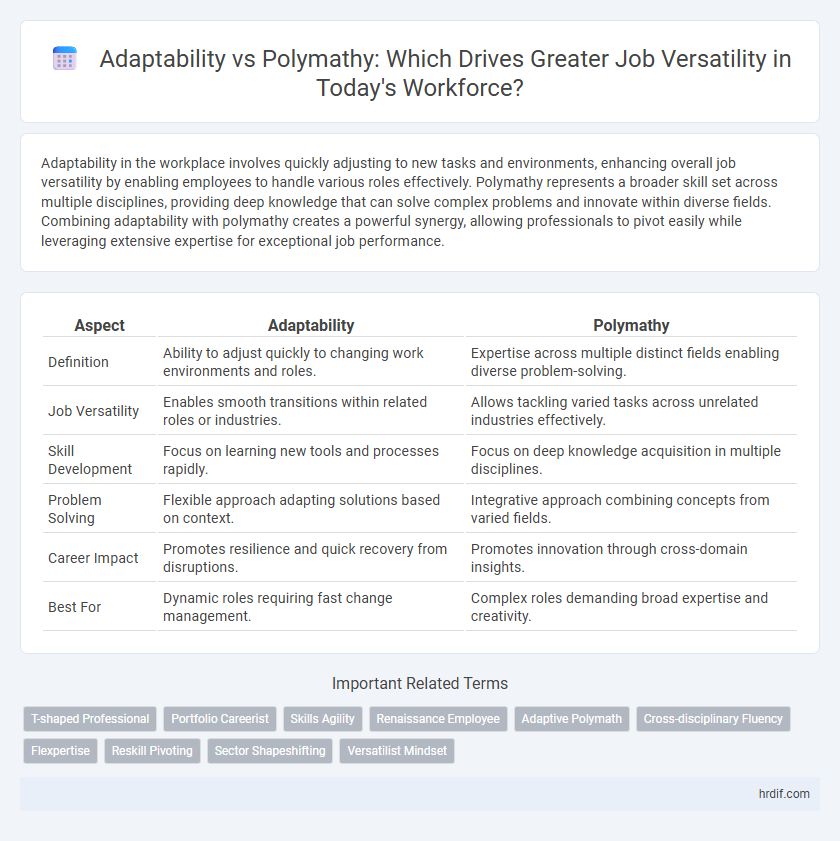 Adaptability vs Polymathy: Which Drives Greater Job Versatility in Today's Workforce?

Adaptability in the workplace involves quickly adjusting to new tasks and environments, enhancing overall job versatility by enabling employees to handle various roles effectively. Polymathy represents a broader skill set across multiple disciplines, providing deep knowledge that can solve complex problems and innovate within diverse fields. Combining adaptability with polymathy creates a powerful synergy, allowing professionals to pivot easily while leveraging extensive expertise for exceptional job performance.

| Aspect | Adaptability | Polymathy |
|---|---|---|
| Definition | Ability to adjust quickly to changing work environments and roles. | Expertise across multiple distinct fields enabling diverse problem-solving. |
| Job Versatility | Enables smooth transitions within related roles or industries. | Allows tackling varied tasks across unrelated industries effectively. |
| Skill Development | Focus on learning new tools and processes rapidly. | Focus on deep knowledge acquisition in multiple disciplines. |
| Problem Solving | Flexible approach adapting solutions based on context. | Integrative approach combining concepts from varied fields. |
| Career Impact | Promotes resilience and quick recovery from disruptions. | Promotes innovation through cross-domain insights. |
| Best For | Dynamic roles requiring fast change management. | Complex roles demanding broad expertise and creativity. |

Important Related Terms

T-shaped Professional
Portfolio Careerist
Skills Agility
Renaissance Employee
Adaptive Polymath
Cross-disciplinary Fluency
Flexpertise
Reskill Pivoting
Sector Shapeshifting
Versatilist Mindset

hrdif.com