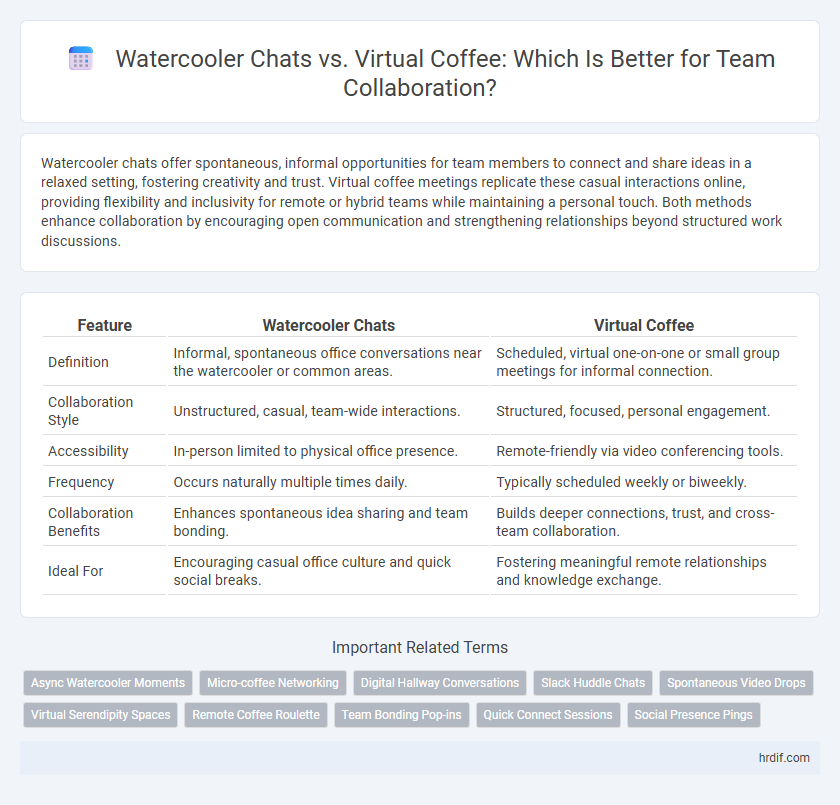 Watercooler Chats vs. Virtual Coffee: Which Is Better for Team Collaboration?

Watercooler chats offer spontaneous, informal opportunities for team members to connect and share ideas in a relaxed setting, fostering creativity and trust. Virtual coffee meetings replicate these casual interactions online, providing flexibility and inclusivity for remote or hybrid teams while maintaining a personal touch. Both methods enhance collaboration by encouraging open communication and strengthening relationships beyond structured work discussions.

| Feature | Watercooler Chats | Virtual Coffee |
|---|---|---|
| Definition | Informal, spontaneous office conversations near the watercooler or common areas. | Scheduled, virtual one-on-one or small group meetings for informal connection. |
| Collaboration Style | Unstructured, casual, team-wide interactions. | Structured, focused, personal engagement. |
| Accessibility | In-person limited to physical office presence. | Remote-friendly via video conferencing tools. |
| Frequency | Occurs naturally multiple times daily. | Typically scheduled weekly or biweekly. |
| Collaboration Benefits | Enhances spontaneous idea sharing and team bonding. | Builds deeper connections, trust, and cross-team collaboration. |
| Ideal For | Encouraging casual office culture and quick social breaks. | Fostering meaningful remote relationships and knowledge exchange. |

Important Related Terms

Async Watercooler Moments
Micro-coffee Networking
Digital Hallway Conversations
Slack Huddle Chats
Spontaneous Video Drops
Virtual Serendipity Spaces
Remote Coffee Roulette
Team Bonding Pop-ins
Quick Connect Sessions
Social Presence Pings

hrdif.com