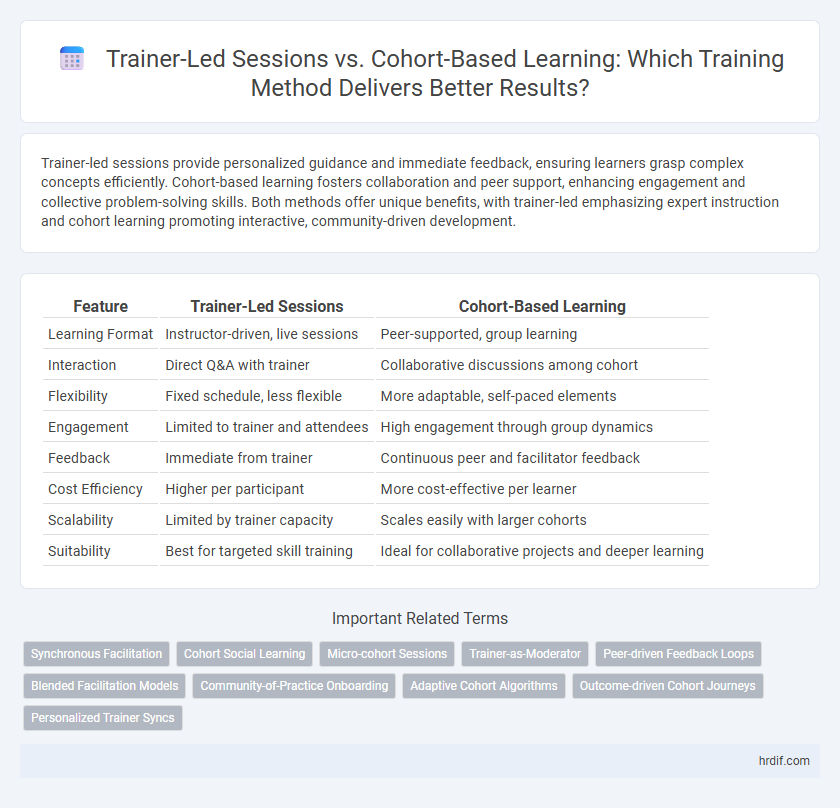 Trainer-Led Sessions vs. Cohort-Based Learning: Which Training Method Delivers Better Results?

Trainer-led sessions provide personalized guidance and immediate feedback, ensuring learners grasp complex concepts efficiently. Cohort-based learning fosters collaboration and peer support, enhancing engagement and collective problem-solving skills. Both methods offer unique benefits, with trainer-led emphasizing expert instruction and cohort learning promoting interactive, community-driven development.

| Feature | Trainer-Led Sessions | Cohort-Based Learning |
|---|---|---|
| Learning Format | Instructor-driven, live sessions | Peer-supported, group learning |
| Interaction | Direct Q&A with trainer | Collaborative discussions among cohort |
| Flexibility | Fixed schedule, less flexible | More adaptable, self-paced elements |
| Engagement | Limited to trainer and attendees | High engagement through group dynamics |
| Feedback | Immediate from trainer | Continuous peer and facilitator feedback |
| Cost Efficiency | Higher per participant | More cost-effective per learner |
| Scalability | Limited by trainer capacity | Scales easily with larger cohorts |
| Suitability | Best for targeted skill training | Ideal for collaborative projects and deeper learning |

Important Related Terms

Synchronous Facilitation
Cohort Social Learning
Micro-cohort Sessions
Trainer-as-Moderator
Peer-driven Feedback Loops
Blended Facilitation Models
Community-of-Practice Onboarding
Adaptive Cohort Algorithms
Outcome-driven Cohort Journeys
Personalized Trainer Syncs

hrdif.com