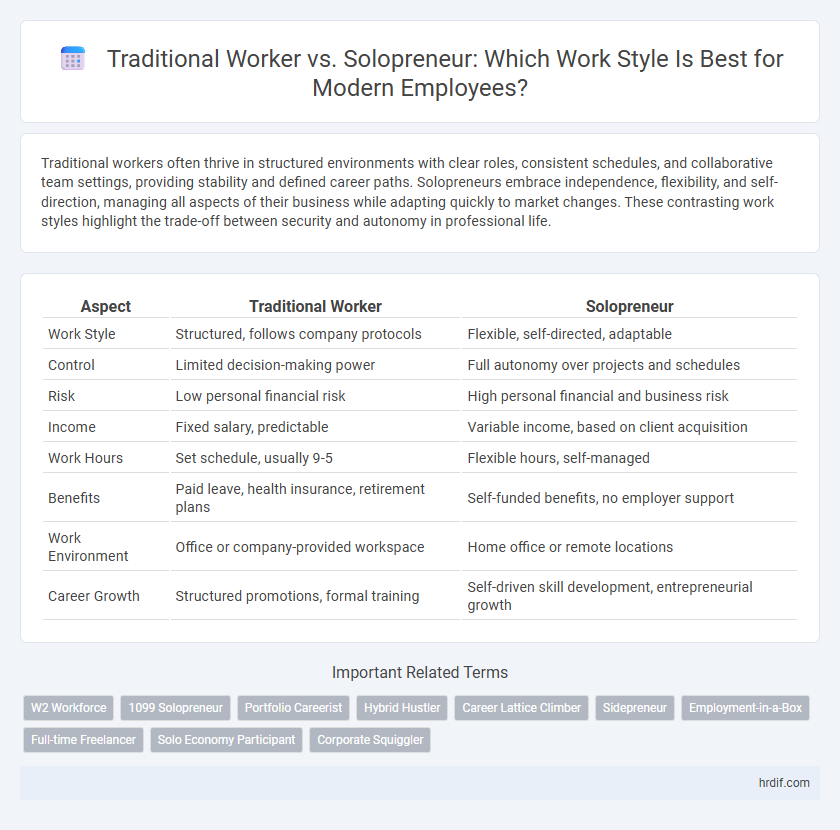 Traditional Worker vs. Solopreneur: Which Work Style Is Best for Modern Employees?

Traditional workers often thrive in structured environments with clear roles, consistent schedules, and collaborative team settings, providing stability and defined career paths. Solopreneurs embrace independence, flexibility, and self-direction, managing all aspects of their business while adapting quickly to market changes. These contrasting work styles highlight the trade-off between security and autonomy in professional life.

| Aspect | Traditional Worker | Solopreneur |
|---|---|---|
| Work Style | Structured, follows company protocols | Flexible, self-directed, adaptable |
| Control | Limited decision-making power | Full autonomy over projects and schedules |
| Risk | Low personal financial risk | High personal financial and business risk |
| Income | Fixed salary, predictable | Variable income, based on client acquisition |
| Work Hours | Set schedule, usually 9-5 | Flexible hours, self-managed |
| Benefits | Paid leave, health insurance, retirement plans | Self-funded benefits, no employer support |
| Work Environment | Office or company-provided workspace | Home office or remote locations |
| Career Growth | Structured promotions, formal training | Self-driven skill development, entrepreneurial growth |

Important Related Terms

W2 Workforce
1099 Solopreneur
Portfolio Careerist
Hybrid Hustler
Career Lattice Climber
Sidepreneur
Employment-in-a-Box
Full-time Freelancer
Solo Economy Participant
Corporate Squiggler

hrdif.com