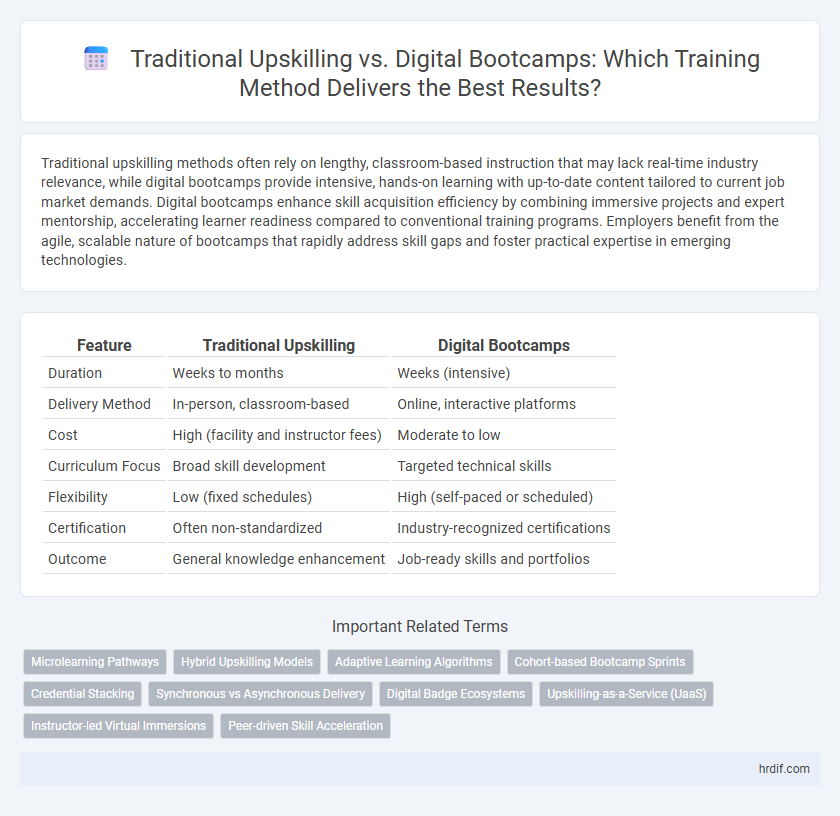 Traditional Upskilling vs. Digital Bootcamps: Which Training Method Delivers the Best Results?

Traditional upskilling methods often rely on lengthy, classroom-based instruction that may lack real-time industry relevance, while digital bootcamps provide intensive, hands-on learning with up-to-date content tailored to current job market demands. Digital bootcamps enhance skill acquisition efficiency by combining immersive projects and expert mentorship, accelerating learner readiness compared to conventional training programs. Employers benefit from the agile, scalable nature of bootcamps that rapidly address skill gaps and foster practical expertise in emerging technologies.

| Feature | Traditional Upskilling | Digital Bootcamps |
|---|---|---|
| Duration | Weeks to months | Weeks (intensive) |
| Delivery Method | In-person, classroom-based | Online, interactive platforms |
| Cost | High (facility and instructor fees) | Moderate to low |
| Curriculum Focus | Broad skill development | Targeted technical skills |
| Flexibility | Low (fixed schedules) | High (self-paced or scheduled) |
| Certification | Often non-standardized | Industry-recognized certifications |
| Outcome | General knowledge enhancement | Job-ready skills and portfolios |

Important Related Terms

Microlearning Pathways
Hybrid Upskilling Models
Adaptive Learning Algorithms
Cohort-based Bootcamp Sprints
Credential Stacking
Synchronous vs Asynchronous Delivery
Digital Badge Ecosystems
Upskilling-as-a-Service (UaaS)
Instructor-led Virtual Immersions
Peer-driven Skill Acceleration

hrdif.com