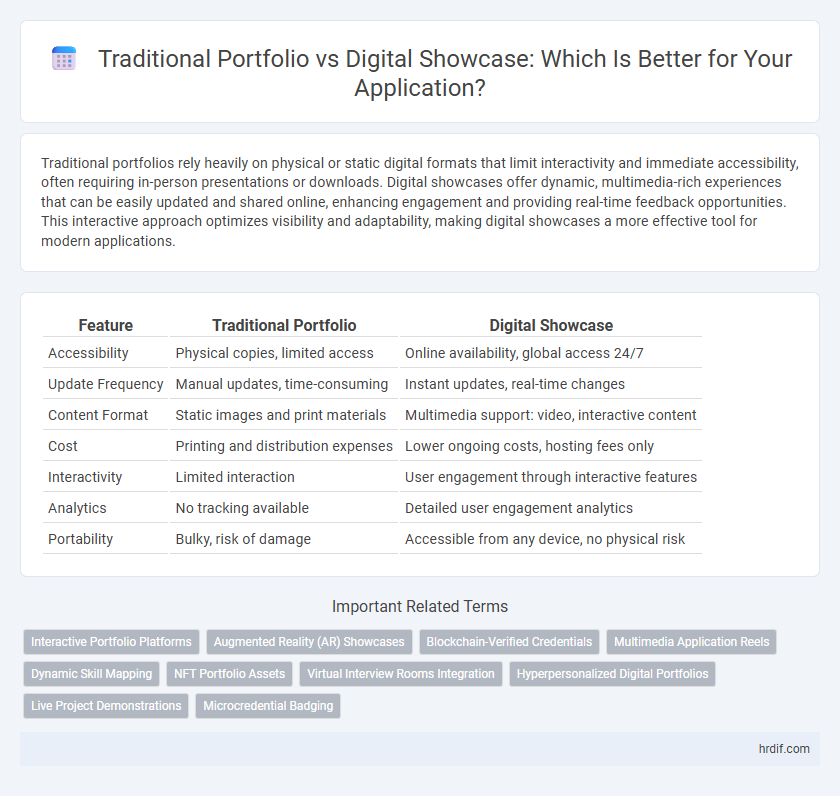 Traditional Portfolio vs Digital Showcase: Which Is Better for Your Application?

Traditional portfolios rely heavily on physical or static digital formats that limit interactivity and immediate accessibility, often requiring in-person presentations or downloads. Digital showcases offer dynamic, multimedia-rich experiences that can be easily updated and shared online, enhancing engagement and providing real-time feedback opportunities. This interactive approach optimizes visibility and adaptability, making digital showcases a more effective tool for modern applications.

| Feature | Traditional Portfolio | Digital Showcase |
|---|---|---|
| Accessibility | Physical copies, limited access | Online availability, global access 24/7 |
| Update Frequency | Manual updates, time-consuming | Instant updates, real-time changes |
| Content Format | Static images and print materials | Multimedia support: video, interactive content |
| Cost | Printing and distribution expenses | Lower ongoing costs, hosting fees only |
| Interactivity | Limited interaction | User engagement through interactive features |
| Analytics | No tracking available | Detailed user engagement analytics |
| Portability | Bulky, risk of damage | Accessible from any device, no physical risk |

Important Related Terms

Interactive Portfolio Platforms
Augmented Reality (AR) Showcases
Blockchain-Verified Credentials
Multimedia Application Reels
Dynamic Skill Mapping
NFT Portfolio Assets
Virtual Interview Rooms Integration
Hyperpersonalized Digital Portfolios
Live Project Demonstrations
Microcredential Badging

hrdif.com