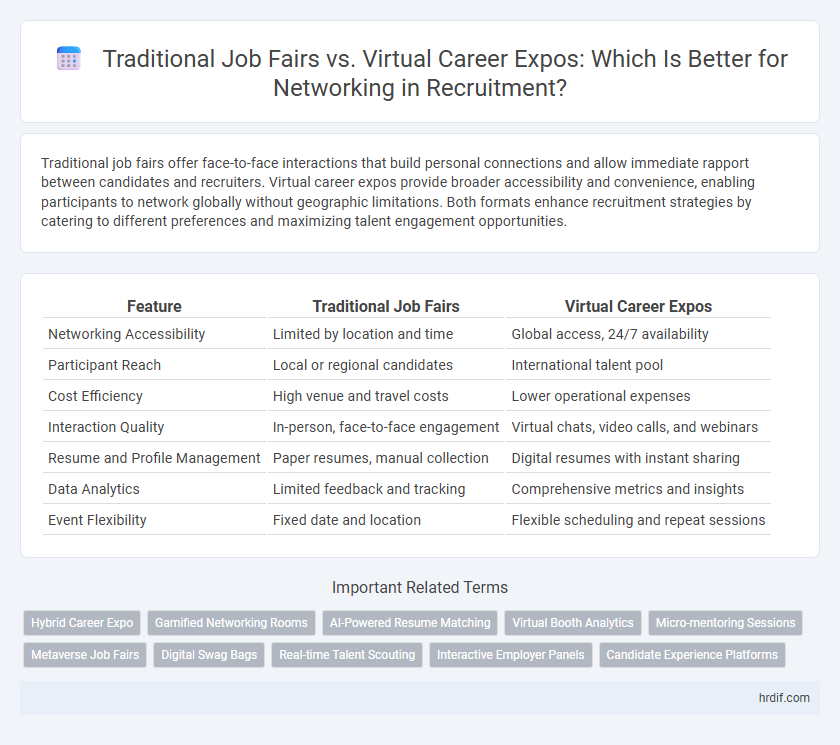 Traditional Job Fairs vs. Virtual Career Expos: Which Is Better for Networking in Recruitment?

Traditional job fairs offer face-to-face interactions that build personal connections and allow immediate rapport between candidates and recruiters. Virtual career expos provide broader accessibility and convenience, enabling participants to network globally without geographic limitations. Both formats enhance recruitment strategies by catering to different preferences and maximizing talent engagement opportunities.

| Feature | Traditional Job Fairs | Virtual Career Expos |
|---|---|---|
| Networking Accessibility | Limited by location and time | Global access, 24/7 availability |
| Participant Reach | Local or regional candidates | International talent pool |
| Cost Efficiency | High venue and travel costs | Lower operational expenses |
| Interaction Quality | In-person, face-to-face engagement | Virtual chats, video calls, and webinars |
| Resume and Profile Management | Paper resumes, manual collection | Digital resumes with instant sharing |
| Data Analytics | Limited feedback and tracking | Comprehensive metrics and insights |
| Event Flexibility | Fixed date and location | Flexible scheduling and repeat sessions |

Important Related Terms

Hybrid Career Expo
Gamified Networking Rooms
AI-Powered Resume Matching
Virtual Booth Analytics
Micro-mentoring Sessions
Metaverse Job Fairs
Digital Swag Bags
Real-time Talent Scouting
Interactive Employer Panels
Candidate Experience Platforms

hrdif.com