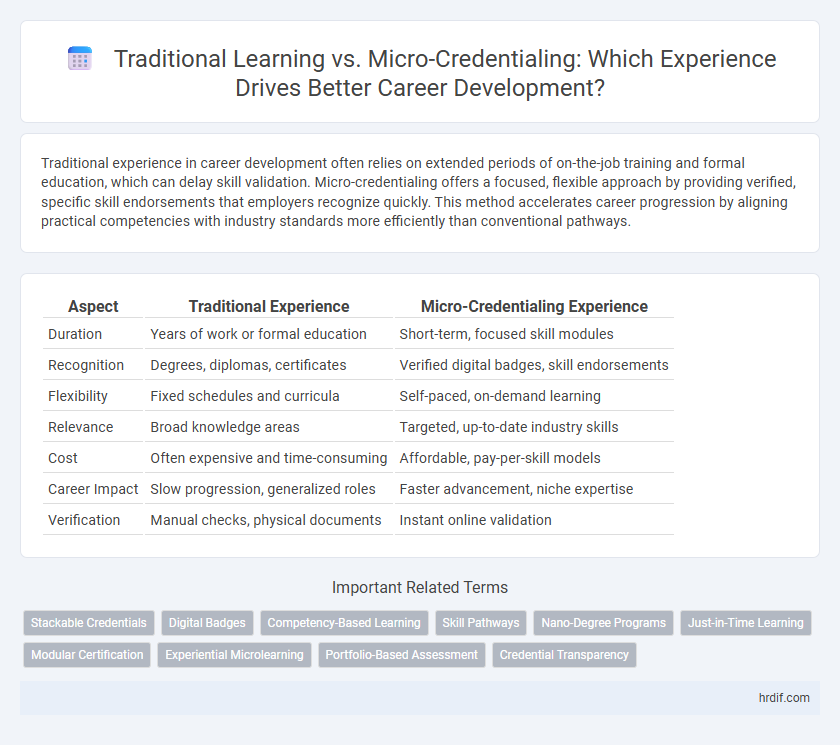 Traditional Learning vs. Micro-Credentialing: Which Experience Drives Better Career Development?

Traditional experience in career development often relies on extended periods of on-the-job training and formal education, which can delay skill validation. Micro-credentialing offers a focused, flexible approach by providing verified, specific skill endorsements that employers recognize quickly. This method accelerates career progression by aligning practical competencies with industry standards more efficiently than conventional pathways.

| Aspect | Traditional Experience | Micro-Credentialing Experience |
|---|---|---|
| Duration | Years of work or formal education | Short-term, focused skill modules |
| Recognition | Degrees, diplomas, certificates | Verified digital badges, skill endorsements |
| Flexibility | Fixed schedules and curricula | Self-paced, on-demand learning |
| Relevance | Broad knowledge areas | Targeted, up-to-date industry skills |
| Cost | Often expensive and time-consuming | Affordable, pay-per-skill models |
| Career Impact | Slow progression, generalized roles | Faster advancement, niche expertise |
| Verification | Manual checks, physical documents | Instant online validation |

Important Related Terms

Stackable Credentials
Digital Badges
Competency-Based Learning
Skill Pathways
Nano-Degree Programs
Just-in-Time Learning
Modular Certification
Experiential Microlearning
Portfolio-Based Assessment
Credential Transparency

hrdif.com