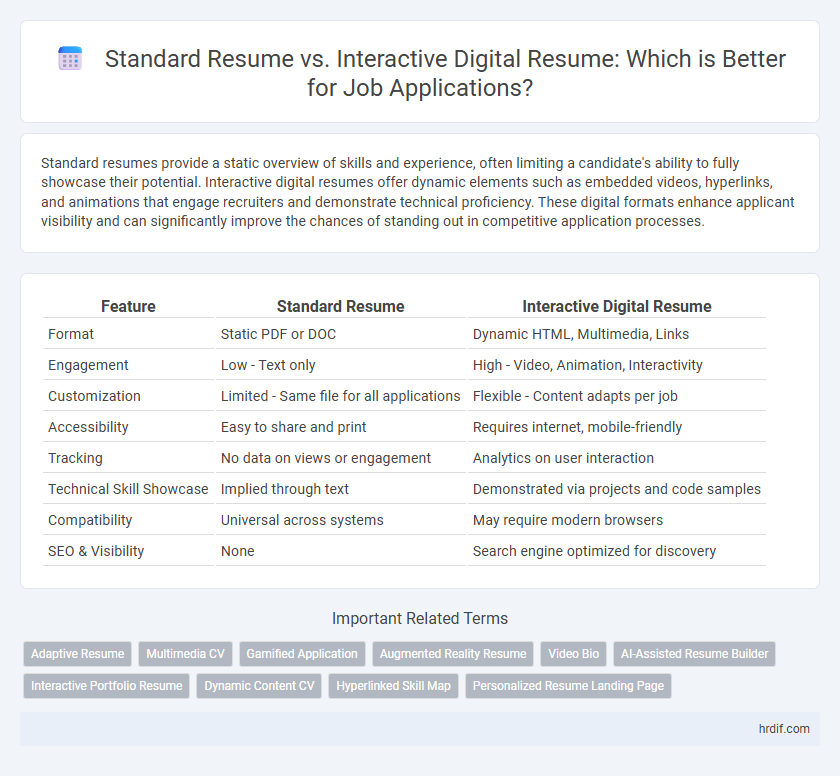 Standard Resume vs. Interactive Digital Resume: Which is Better for Job Applications?

Standard resumes provide a static overview of skills and experience, often limiting a candidate's ability to fully showcase their potential. Interactive digital resumes offer dynamic elements such as embedded videos, hyperlinks, and animations that engage recruiters and demonstrate technical proficiency. These digital formats enhance applicant visibility and can significantly improve the chances of standing out in competitive application processes.

| Feature | Standard Resume | Interactive Digital Resume |
|---|---|---|
| Format | Static PDF or DOC | Dynamic HTML, Multimedia, Links |
| Engagement | Low - Text only | High - Video, Animation, Interactivity |
| Customization | Limited - Same file for all applications | Flexible - Content adapts per job |
| Accessibility | Easy to share and print | Requires internet, mobile-friendly |
| Tracking | No data on views or engagement | Analytics on user interaction |
| Technical Skill Showcase | Implied through text | Demonstrated via projects and code samples |
| Compatibility | Universal across systems | May require modern browsers |
| SEO & Visibility | None | Search engine optimized for discovery |

Important Related Terms

Adaptive Resume
Multimedia CV
Gamified Application
Augmented Reality Resume
Video Bio
AI-Assisted Resume Builder
Interactive Portfolio Resume
Dynamic Content CV
Hyperlinked Skill Map
Personalized Resume Landing Page

hrdif.com