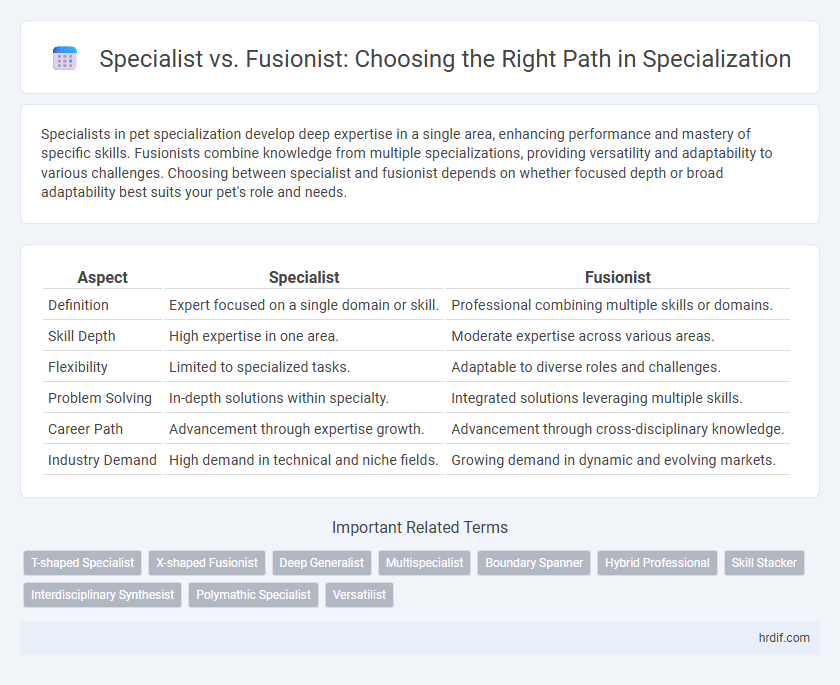 Specialist vs. Fusionist: Choosing the Right Path in Specialization

Specialists in pet specialization develop deep expertise in a single area, enhancing performance and mastery of specific skills. Fusionists combine knowledge from multiple specializations, providing versatility and adaptability to various challenges. Choosing between specialist and fusionist depends on whether focused depth or broad adaptability best suits your pet's role and needs.

| Aspect | Specialist | Fusionist |
|---|---|---|
| Definition | Expert focused on a single domain or skill. | Professional combining multiple skills or domains. |
| Skill Depth | High expertise in one area. | Moderate expertise across various areas. |
| Flexibility | Limited to specialized tasks. | Adaptable to diverse roles and challenges. |
| Problem Solving | In-depth solutions within specialty. | Integrated solutions leveraging multiple skills. |
| Career Path | Advancement through expertise growth. | Advancement through cross-disciplinary knowledge. |
| Industry Demand | High demand in technical and niche fields. | Growing demand in dynamic and evolving markets. |

Important Related Terms

T-shaped Specialist
X-shaped Fusionist
Deep Generalist
Multispecialist
Boundary Spanner
Hybrid Professional
Skill Stacker
Interdisciplinary Synthesist
Polymathic Specialist
Versatilist

hrdif.com