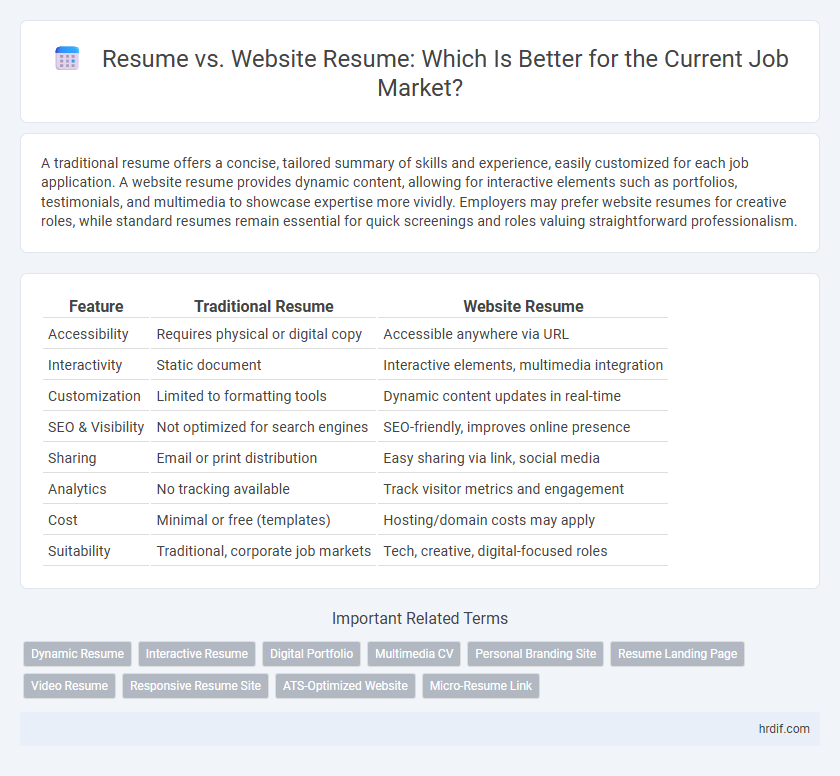 Resume vs. Website Resume: Which Is Better for the Current Job Market?

A traditional resume offers a concise, tailored summary of skills and experience, easily customized for each job application. A website resume provides dynamic content, allowing for interactive elements such as portfolios, testimonials, and multimedia to showcase expertise more vividly. Employers may prefer website resumes for creative roles, while standard resumes remain essential for quick screenings and roles valuing straightforward professionalism.

| Feature | Traditional Resume | Website Resume |
|---|---|---|
| Accessibility | Requires physical or digital copy | Accessible anywhere via URL |
| Interactivity | Static document | Interactive elements, multimedia integration |
| Customization | Limited to formatting tools | Dynamic content updates in real-time |
| SEO & Visibility | Not optimized for search engines | SEO-friendly, improves online presence |
| Sharing | Email or print distribution | Easy sharing via link, social media |
| Analytics | No tracking available | Track visitor metrics and engagement |
| Cost | Minimal or free (templates) | Hosting/domain costs may apply |
| Suitability | Traditional, corporate job markets | Tech, creative, digital-focused roles |

Important Related Terms

Dynamic Resume
Interactive Resume
Digital Portfolio
Multimedia CV
Personal Branding Site
Resume Landing Page
Video Resume
Responsive Resume Site
ATS-Optimized Website
Micro-Resume Link

hrdif.com