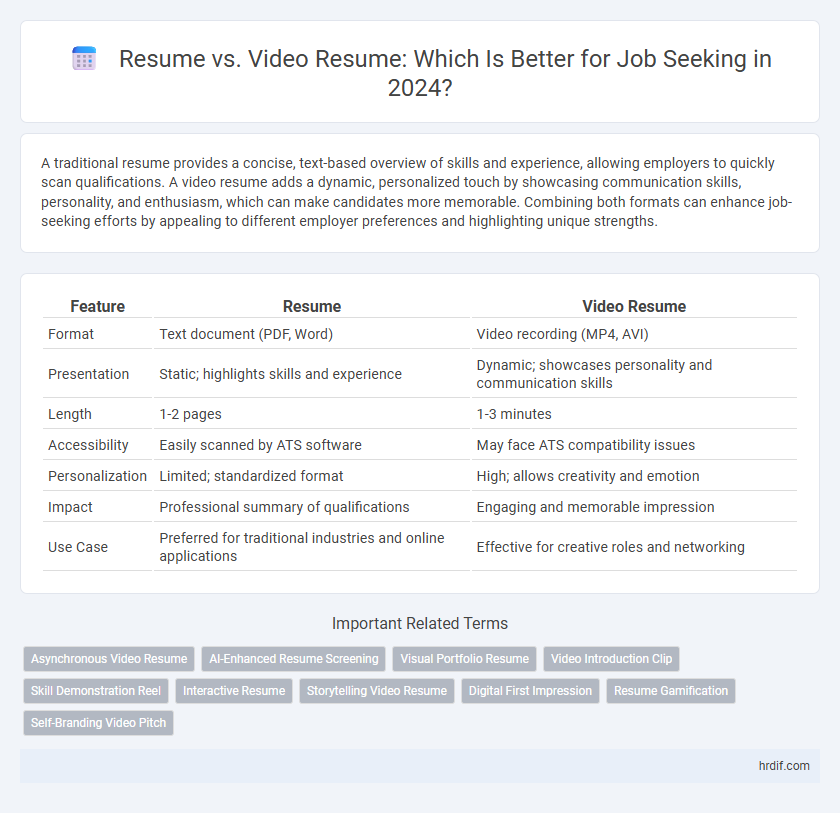 Resume vs. Video Resume: Which Is Better for Job Seeking in 2024?

A traditional resume provides a concise, text-based overview of skills and experience, allowing employers to quickly scan qualifications. A video resume adds a dynamic, personalized touch by showcasing communication skills, personality, and enthusiasm, which can make candidates more memorable. Combining both formats can enhance job-seeking efforts by appealing to different employer preferences and highlighting unique strengths.

| Feature | Resume | Video Resume |
|---|---|---|
| Format | Text document (PDF, Word) | Video recording (MP4, AVI) |
| Presentation | Static; highlights skills and experience | Dynamic; showcases personality and communication skills |
| Length | 1-2 pages | 1-3 minutes |
| Accessibility | Easily scanned by ATS software | May face ATS compatibility issues |
| Personalization | Limited; standardized format | High; allows creativity and emotion |
| Impact | Professional summary of qualifications | Engaging and memorable impression |
| Use Case | Preferred for traditional industries and online applications | Effective for creative roles and networking |

Important Related Terms

Asynchronous Video Resume
AI-Enhanced Resume Screening
Visual Portfolio Resume
Video Introduction Clip
Skill Demonstration Reel
Interactive Resume
Storytelling Video Resume
Digital First Impression
Resume Gamification
Self-Branding Video Pitch

hrdif.com