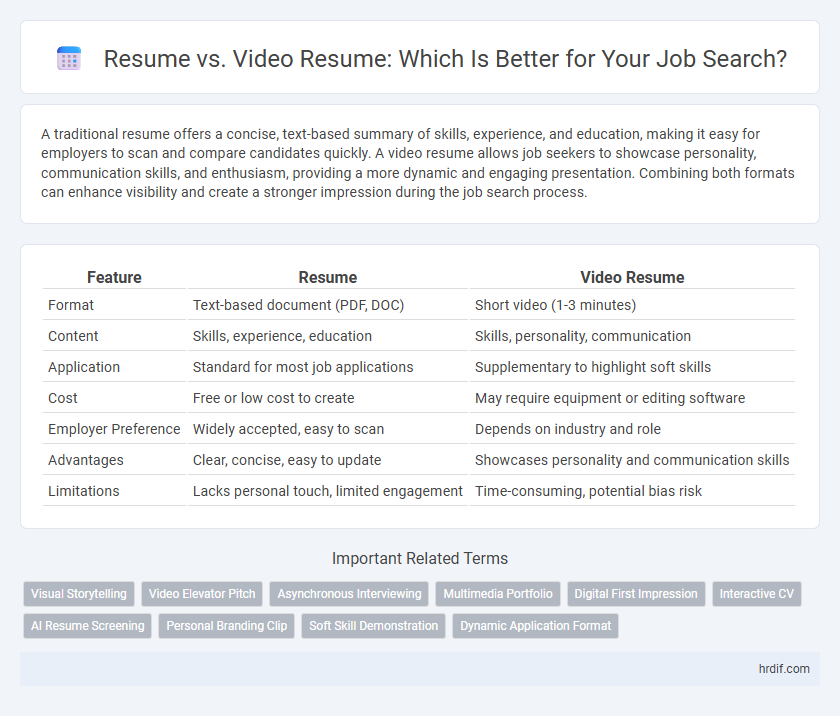 Resume vs. Video Resume: Which Is Better for Your Job Search?

A traditional resume offers a concise, text-based summary of skills, experience, and education, making it easy for employers to scan and compare candidates quickly. A video resume allows job seekers to showcase personality, communication skills, and enthusiasm, providing a more dynamic and engaging presentation. Combining both formats can enhance visibility and create a stronger impression during the job search process.

| Feature | Resume | Video Resume |
|---|---|---|
| Format | Text-based document (PDF, DOC) | Short video (1-3 minutes) |
| Content | Skills, experience, education | Skills, personality, communication |
| Application | Standard for most job applications | Supplementary to highlight soft skills |
| Cost | Free or low cost to create | May require equipment or editing software |
| Employer Preference | Widely accepted, easy to scan | Depends on industry and role |
| Advantages | Clear, concise, easy to update | Showcases personality and communication skills |
| Limitations | Lacks personal touch, limited engagement | Time-consuming, potential bias risk |

Important Related Terms

Visual Storytelling
Video Elevator Pitch
Asynchronous Interviewing
Multimedia Portfolio
Digital First Impression
Interactive CV
AI Resume Screening
Personal Branding Clip
Soft Skill Demonstration
Dynamic Application Format

hrdif.com