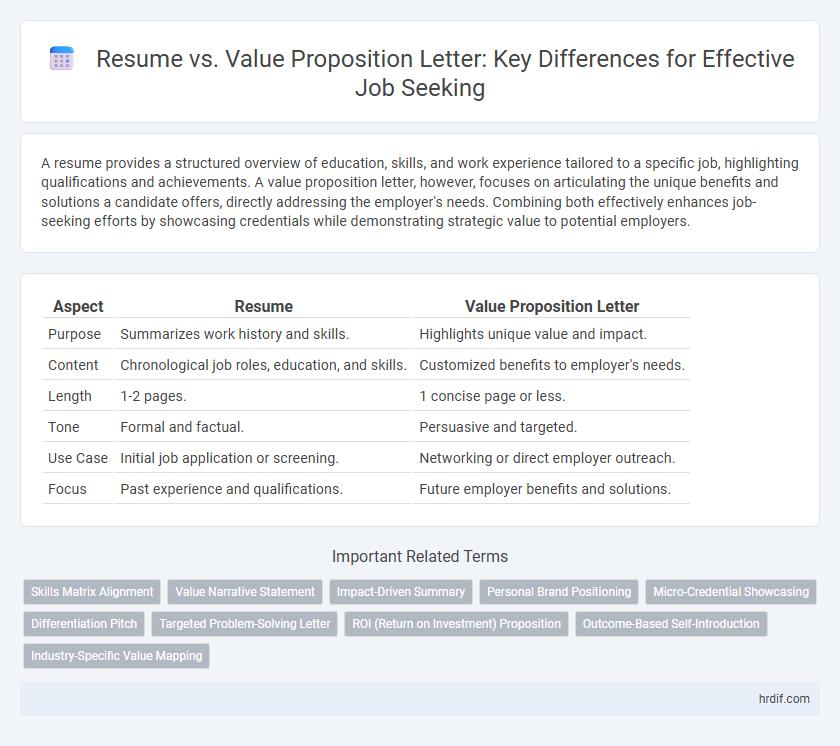 Resume vs. Value Proposition Letter: Key Differences for Effective Job Seeking

A resume provides a structured overview of education, skills, and work experience tailored to a specific job, highlighting qualifications and achievements. A value proposition letter, however, focuses on articulating the unique benefits and solutions a candidate offers, directly addressing the employer's needs. Combining both effectively enhances job-seeking efforts by showcasing credentials while demonstrating strategic value to potential employers.

| Aspect | Resume | Value Proposition Letter |
|---|---|---|
| Purpose | Summarizes work history and skills. | Highlights unique value and impact. |
| Content | Chronological job roles, education, and skills. | Customized benefits to employer's needs. |
| Length | 1-2 pages. | 1 concise page or less. |
| Tone | Formal and factual. | Persuasive and targeted. |
| Use Case | Initial job application or screening. | Networking or direct employer outreach. |
| Focus | Past experience and qualifications. | Future employer benefits and solutions. |

Important Related Terms

Skills Matrix Alignment
Value Narrative Statement
Impact-Driven Summary
Personal Brand Positioning
Micro-Credential Showcasing
Differentiation Pitch
Targeted Problem-Solving Letter
ROI (Return on Investment) Proposition
Outcome-Based Self-Introduction
Industry-Specific Value Mapping

hrdif.com