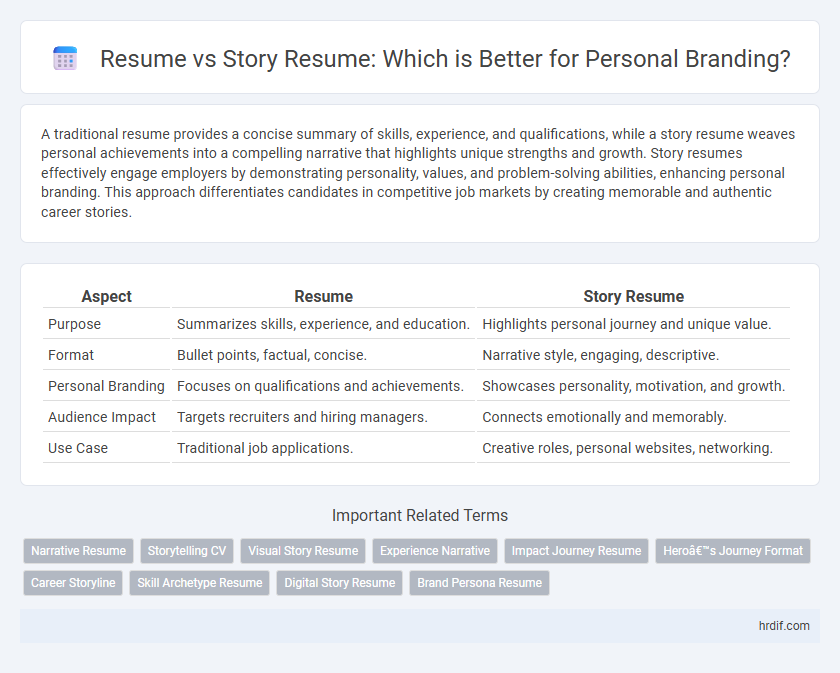 Resume vs Story Resume: Which is Better for Personal Branding?

A traditional resume provides a concise summary of skills, experience, and qualifications, while a story resume weaves personal achievements into a compelling narrative that highlights unique strengths and growth. Story resumes effectively engage employers by demonstrating personality, values, and problem-solving abilities, enhancing personal branding. This approach differentiates candidates in competitive job markets by creating memorable and authentic career stories.

| Aspect | Resume | Story Resume |
|---|---|---|
| Purpose | Summarizes skills, experience, and education. | Highlights personal journey and unique value. |
| Format | Bullet points, factual, concise. | Narrative style, engaging, descriptive. |
| Personal Branding | Focuses on qualifications and achievements. | Showcases personality, motivation, and growth. |
| Audience Impact | Targets recruiters and hiring managers. | Connects emotionally and memorably. |
| Use Case | Traditional job applications. | Creative roles, personal websites, networking. |

Important Related Terms

Narrative Resume
Storytelling CV
Visual Story Resume
Experience Narrative
Impact Journey Resume
Heroâ€™s Journey Format
Career Storyline
Skill Archetype Resume
Digital Story Resume
Brand Persona Resume

hrdif.com