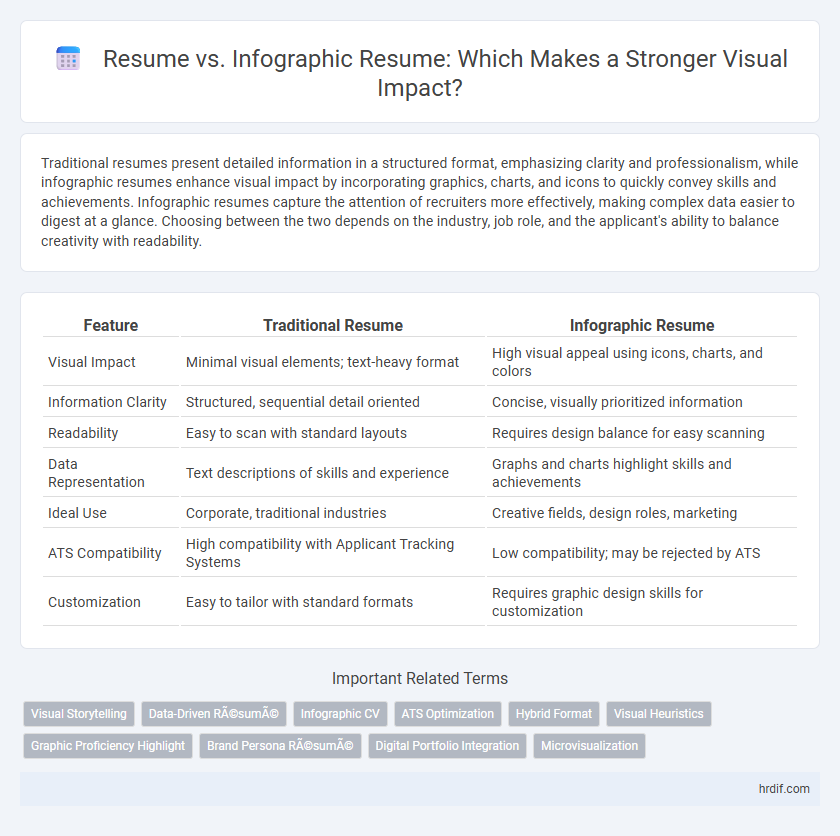 Resume vs. Infographic Resume: Which Makes a Stronger Visual Impact?

Traditional resumes present detailed information in a structured format, emphasizing clarity and professionalism, while infographic resumes enhance visual impact by incorporating graphics, charts, and icons to quickly convey skills and achievements. Infographic resumes capture the attention of recruiters more effectively, making complex data easier to digest at a glance. Choosing between the two depends on the industry, job role, and the applicant's ability to balance creativity with readability.

| Feature | Traditional Resume | Infographic Resume |
|---|---|---|
| Visual Impact | Minimal visual elements; text-heavy format | High visual appeal using icons, charts, and colors |
| Information Clarity | Structured, sequential detail oriented | Concise, visually prioritized information |
| Readability | Easy to scan with standard layouts | Requires design balance for easy scanning |
| Data Representation | Text descriptions of skills and experience | Graphs and charts highlight skills and achievements |
| Ideal Use | Corporate, traditional industries | Creative fields, design roles, marketing |
| ATS Compatibility | High compatibility with Applicant Tracking Systems | Low compatibility; may be rejected by ATS |
| Customization | Easy to tailor with standard formats | Requires graphic design skills for customization |

Important Related Terms

Visual Storytelling
Data-Driven RÃ©sumÃ©
Infographic CV
ATS Optimization
Hybrid Format
Visual Heuristics
Graphic Proficiency Highlight
Brand Persona RÃ©sumÃ©
Digital Portfolio Integration
Microvisualization

hrdif.com