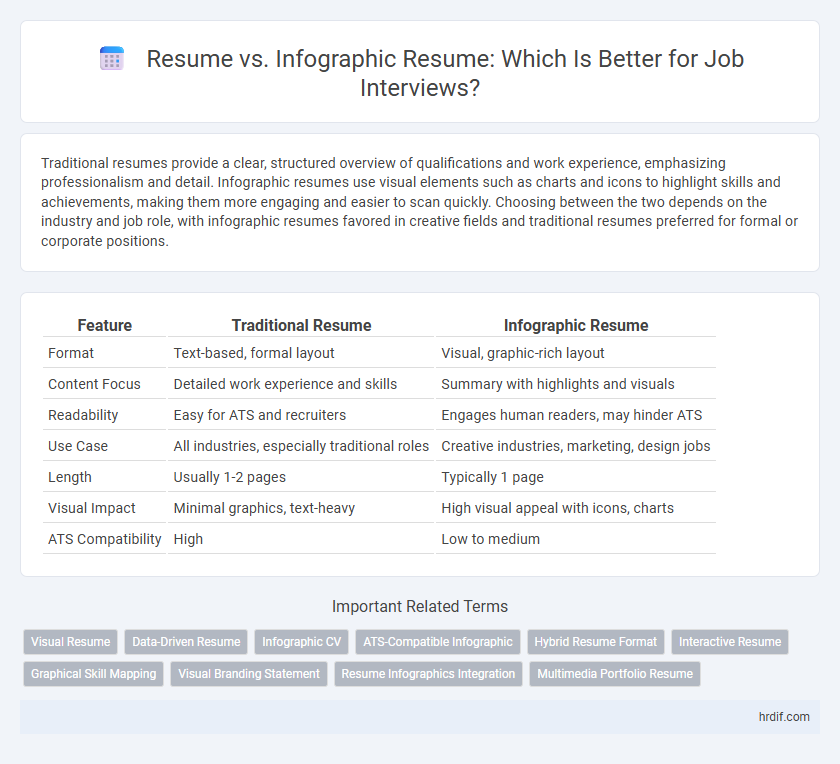 Resume vs. Infographic Resume: Which Is Better for Job Interviews?

Traditional resumes provide a clear, structured overview of qualifications and work experience, emphasizing professionalism and detail. Infographic resumes use visual elements such as charts and icons to highlight skills and achievements, making them more engaging and easier to scan quickly. Choosing between the two depends on the industry and job role, with infographic resumes favored in creative fields and traditional resumes preferred for formal or corporate positions.

| Feature | Traditional Resume | Infographic Resume |
|---|---|---|
| Format | Text-based, formal layout | Visual, graphic-rich layout |
| Content Focus | Detailed work experience and skills | Summary with highlights and visuals |
| Readability | Easy for ATS and recruiters | Engages human readers, may hinder ATS |
| Use Case | All industries, especially traditional roles | Creative industries, marketing, design jobs |
| Length | Usually 1-2 pages | Typically 1 page |
| Visual Impact | Minimal graphics, text-heavy | High visual appeal with icons, charts |
| ATS Compatibility | High | Low to medium |

Important Related Terms

Visual Resume
Data-Driven Resume
Infographic CV
ATS-Compatible Infographic
Hybrid Resume Format
Interactive Resume
Graphical Skill Mapping
Visual Branding Statement
Resume Infographics Integration
Multimedia Portfolio Resume

hrdif.com