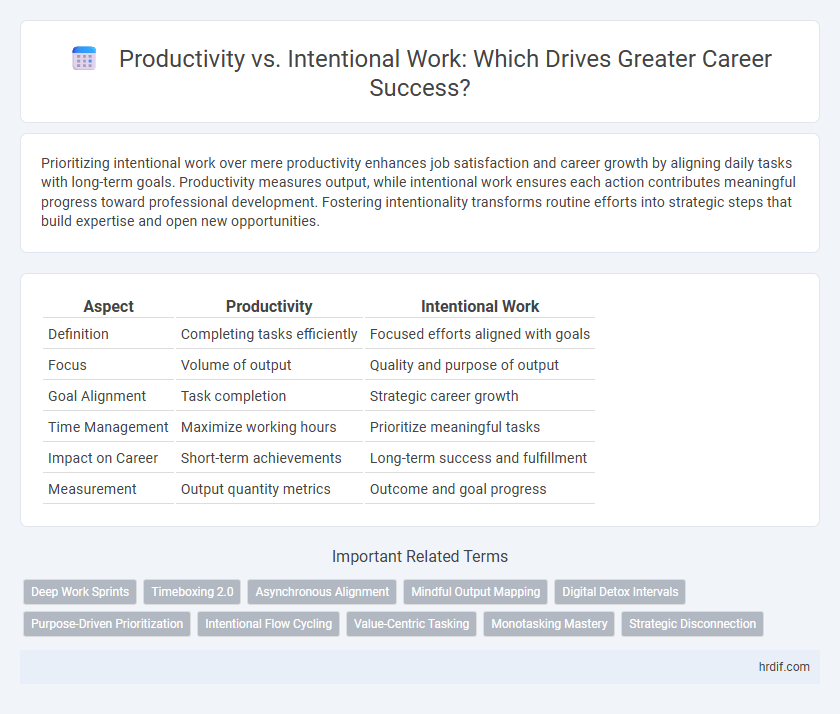 Productivity vs. Intentional Work: Which Drives Greater Career Success?

Prioritizing intentional work over mere productivity enhances job satisfaction and career growth by aligning daily tasks with long-term goals. Productivity measures output, while intentional work ensures each action contributes meaningful progress toward professional development. Fostering intentionality transforms routine efforts into strategic steps that build expertise and open new opportunities.

| Aspect | Productivity | Intentional Work |
|---|---|---|
| Definition | Completing tasks efficiently | Focused efforts aligned with goals |
| Focus | Volume of output | Quality and purpose of output |
| Goal Alignment | Task completion | Strategic career growth |
| Time Management | Maximize working hours | Prioritize meaningful tasks |
| Impact on Career | Short-term achievements | Long-term success and fulfillment |
| Measurement | Output quantity metrics | Outcome and goal progress |

Important Related Terms

Deep Work Sprints
Timeboxing 2.0
Asynchronous Alignment
Mindful Output Mapping
Digital Detox Intervals
Purpose-Driven Prioritization
Intentional Flow Cycling
Value-Centric Tasking
Monotasking Mastery
Strategic Disconnection

hrdif.com