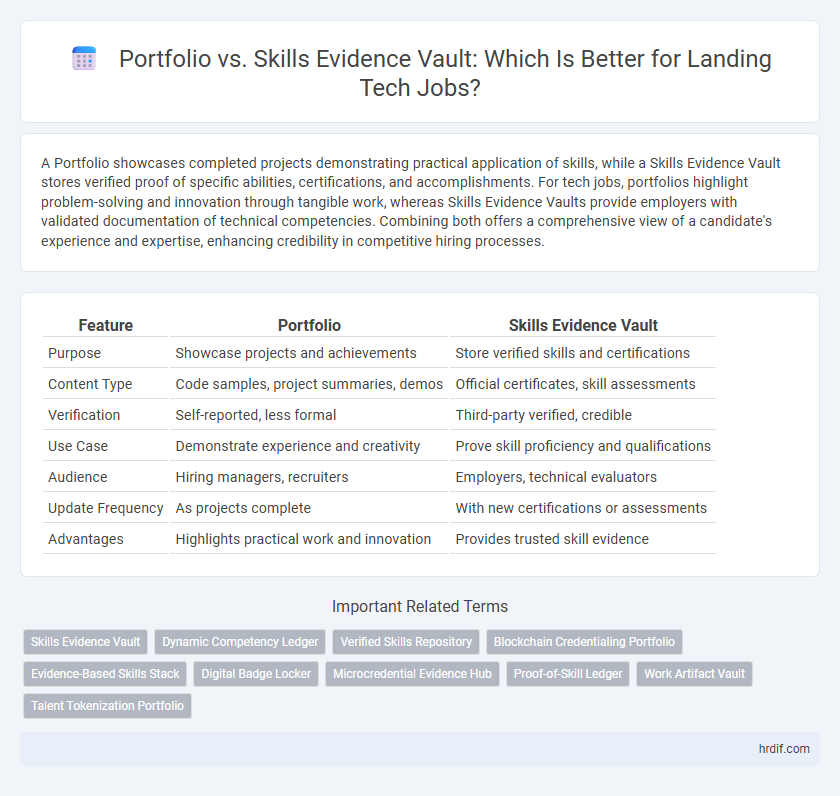 Portfolio vs. Skills Evidence Vault: Which Is Better for Landing Tech Jobs?

A Portfolio showcases completed projects demonstrating practical application of skills, while a Skills Evidence Vault stores verified proof of specific abilities, certifications, and accomplishments. For tech jobs, portfolios highlight problem-solving and innovation through tangible work, whereas Skills Evidence Vaults provide employers with validated documentation of technical competencies. Combining both offers a comprehensive view of a candidate's experience and expertise, enhancing credibility in competitive hiring processes.

| Feature | Portfolio | Skills Evidence Vault |
|---|---|---|
| Purpose | Showcase projects and achievements | Store verified skills and certifications |
| Content Type | Code samples, project summaries, demos | Official certificates, skill assessments |
| Verification | Self-reported, less formal | Third-party verified, credible |
| Use Case | Demonstrate experience and creativity | Prove skill proficiency and qualifications |
| Audience | Hiring managers, recruiters | Employers, technical evaluators |
| Update Frequency | As projects complete | With new certifications or assessments |
| Advantages | Highlights practical work and innovation | Provides trusted skill evidence |

Important Related Terms

Skills Evidence Vault
Dynamic Competency Ledger
Verified Skills Repository
Blockchain Credentialing Portfolio
Evidence-Based Skills Stack
Digital Badge Locker
Microcredential Evidence Hub
Proof-of-Skill Ledger
Work Artifact Vault
Talent Tokenization Portfolio

hrdif.com