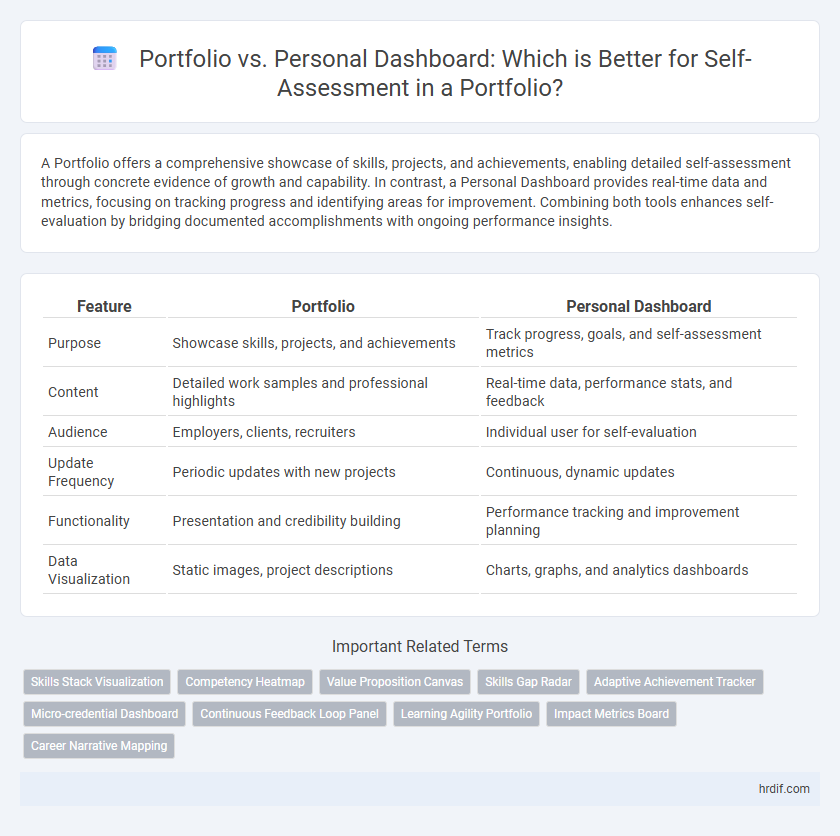 Portfolio vs. Personal Dashboard: Which is Better for Self-Assessment in a Portfolio?

A Portfolio offers a comprehensive showcase of skills, projects, and achievements, enabling detailed self-assessment through concrete evidence of growth and capability. In contrast, a Personal Dashboard provides real-time data and metrics, focusing on tracking progress and identifying areas for improvement. Combining both tools enhances self-evaluation by bridging documented accomplishments with ongoing performance insights.

| Feature | Portfolio | Personal Dashboard |
|---|---|---|
| Purpose | Showcase skills, projects, and achievements | Track progress, goals, and self-assessment metrics |
| Content | Detailed work samples and professional highlights | Real-time data, performance stats, and feedback |
| Audience | Employers, clients, recruiters | Individual user for self-evaluation |
| Update Frequency | Periodic updates with new projects | Continuous, dynamic updates |
| Functionality | Presentation and credibility building | Performance tracking and improvement planning |
| Data Visualization | Static images, project descriptions | Charts, graphs, and analytics dashboards |

Important Related Terms

Skills Stack Visualization
Competency Heatmap
Value Proposition Canvas
Skills Gap Radar
Adaptive Achievement Tracker
Micro-credential Dashboard
Continuous Feedback Loop Panel
Learning Agility Portfolio
Impact Metrics Board
Career Narrative Mapping

hrdif.com