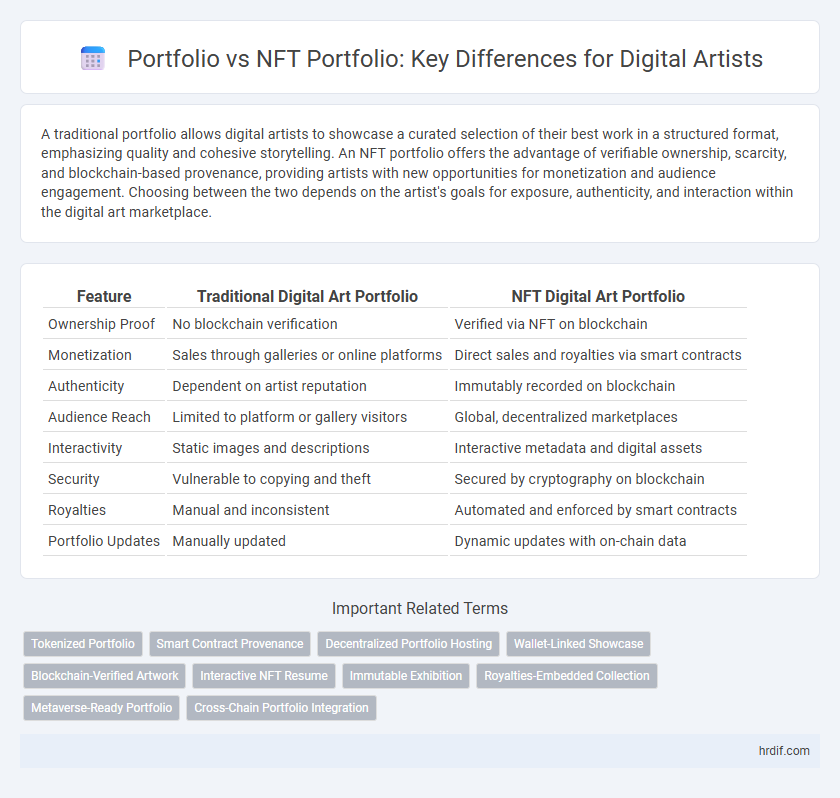 Portfolio vs NFT Portfolio: Key Differences for Digital Artists

A traditional portfolio allows digital artists to showcase a curated selection of their best work in a structured format, emphasizing quality and cohesive storytelling. An NFT portfolio offers the advantage of verifiable ownership, scarcity, and blockchain-based provenance, providing artists with new opportunities for monetization and audience engagement. Choosing between the two depends on the artist's goals for exposure, authenticity, and interaction within the digital art marketplace.

| Feature | Traditional Digital Art Portfolio | NFT Digital Art Portfolio |
|---|---|---|
| Ownership Proof | No blockchain verification | Verified via NFT on blockchain |
| Monetization | Sales through galleries or online platforms | Direct sales and royalties via smart contracts |
| Authenticity | Dependent on artist reputation | Immutably recorded on blockchain |
| Audience Reach | Limited to platform or gallery visitors | Global, decentralized marketplaces |
| Interactivity | Static images and descriptions | Interactive metadata and digital assets |
| Security | Vulnerable to copying and theft | Secured by cryptography on blockchain |
| Royalties | Manual and inconsistent | Automated and enforced by smart contracts |
| Portfolio Updates | Manually updated | Dynamic updates with on-chain data |

Important Related Terms

Tokenized Portfolio
Smart Contract Provenance
Decentralized Portfolio Hosting
Wallet-Linked Showcase
Blockchain-Verified Artwork
Interactive NFT Resume
Immutable Exhibition
Royalties-Embedded Collection
Metaverse-Ready Portfolio
Cross-Chain Portfolio Integration

hrdif.com