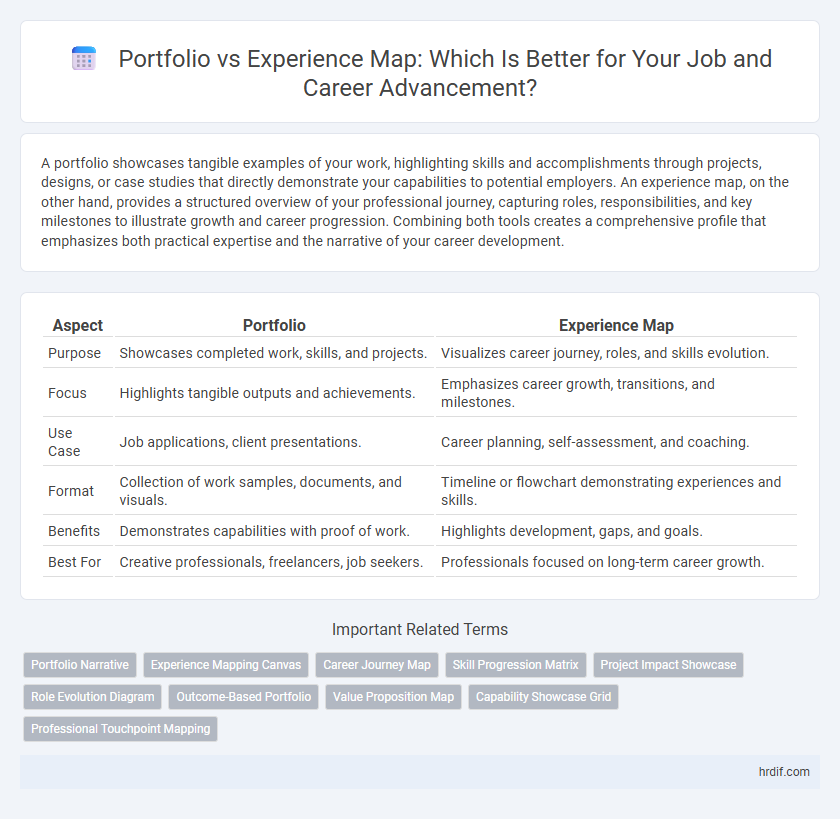 Portfolio vs Experience Map: Which Is Better for Your Job and Career Advancement?

A portfolio showcases tangible examples of your work, highlighting skills and accomplishments through projects, designs, or case studies that directly demonstrate your capabilities to potential employers. An experience map, on the other hand, provides a structured overview of your professional journey, capturing roles, responsibilities, and key milestones to illustrate growth and career progression. Combining both tools creates a comprehensive profile that emphasizes both practical expertise and the narrative of your career development.

| Aspect | Portfolio | Experience Map |
|---|---|---|
| Purpose | Showcases completed work, skills, and projects. | Visualizes career journey, roles, and skills evolution. |
| Focus | Highlights tangible outputs and achievements. | Emphasizes career growth, transitions, and milestones. |
| Use Case | Job applications, client presentations. | Career planning, self-assessment, and coaching. |
| Format | Collection of work samples, documents, and visuals. | Timeline or flowchart demonstrating experiences and skills. |
| Benefits | Demonstrates capabilities with proof of work. | Highlights development, gaps, and goals. |
| Best For | Creative professionals, freelancers, job seekers. | Professionals focused on long-term career growth. |

Important Related Terms

Portfolio Narrative
Experience Mapping Canvas
Career Journey Map
Skill Progression Matrix
Project Impact Showcase
Role Evolution Diagram
Outcome-Based Portfolio
Value Proposition Map
Capability Showcase Grid
Professional Touchpoint Mapping

hrdif.com