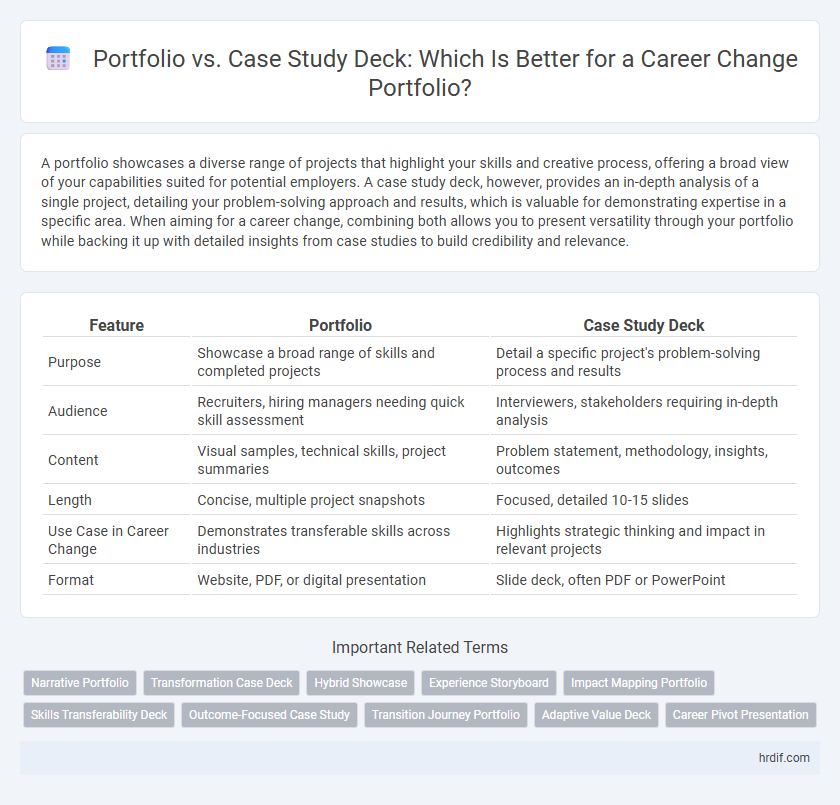 Portfolio vs. Case Study Deck: Which Is Better for a Career Change Portfolio?

A portfolio showcases a diverse range of projects that highlight your skills and creative process, offering a broad view of your capabilities suited for potential employers. A case study deck, however, provides an in-depth analysis of a single project, detailing your problem-solving approach and results, which is valuable for demonstrating expertise in a specific area. When aiming for a career change, combining both allows you to present versatility through your portfolio while backing it up with detailed insights from case studies to build credibility and relevance.

| Feature | Portfolio | Case Study Deck |
|---|---|---|
| Purpose | Showcase a broad range of skills and completed projects | Detail a specific project's problem-solving process and results |
| Audience | Recruiters, hiring managers needing quick skill assessment | Interviewers, stakeholders requiring in-depth analysis |
| Content | Visual samples, technical skills, project summaries | Problem statement, methodology, insights, outcomes |
| Length | Concise, multiple project snapshots | Focused, detailed 10-15 slides |
| Use Case in Career Change | Demonstrates transferable skills across industries | Highlights strategic thinking and impact in relevant projects |
| Format | Website, PDF, or digital presentation | Slide deck, often PDF or PowerPoint |

Important Related Terms

Narrative Portfolio
Transformation Case Deck
Hybrid Showcase
Experience Storyboard
Impact Mapping Portfolio
Skills Transferability Deck
Outcome-Focused Case Study
Transition Journey Portfolio
Adaptive Value Deck
Career Pivot Presentation

hrdif.com