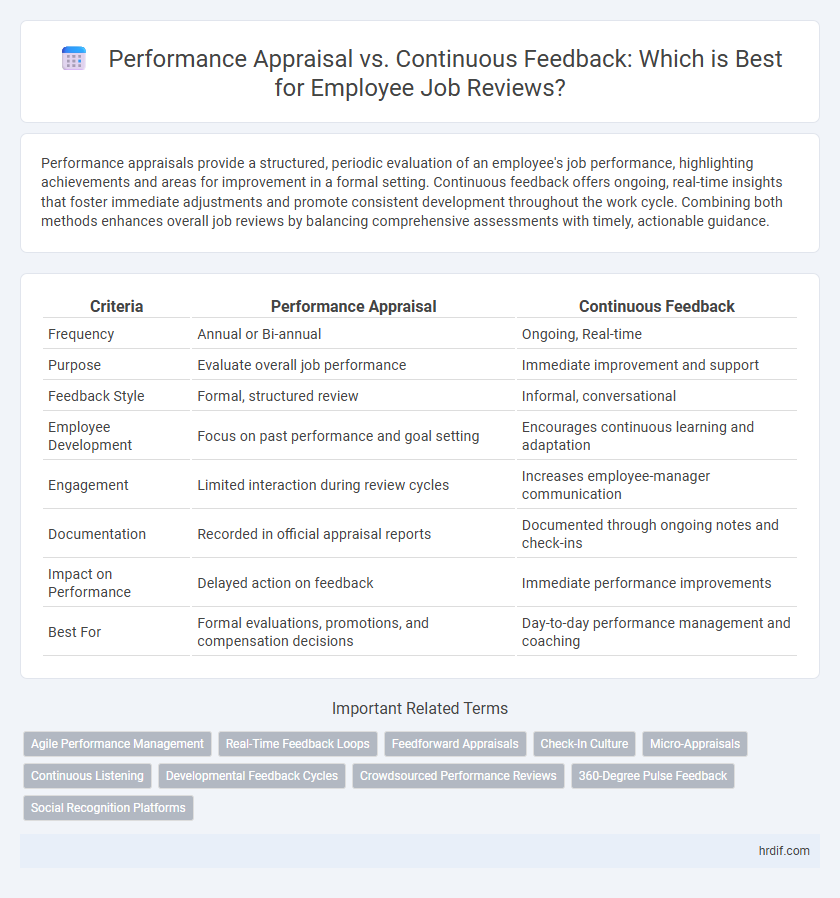 Performance Appraisal vs. Continuous Feedback: Which is Best for Employee Job Reviews?

Performance appraisals provide a structured, periodic evaluation of an employee's job performance, highlighting achievements and areas for improvement in a formal setting. Continuous feedback offers ongoing, real-time insights that foster immediate adjustments and promote consistent development throughout the work cycle. Combining both methods enhances overall job reviews by balancing comprehensive assessments with timely, actionable guidance.

| Criteria | Performance Appraisal | Continuous Feedback |
|---|---|---|
| Frequency | Annual or Bi-annual | Ongoing, Real-time |
| Purpose | Evaluate overall job performance | Immediate improvement and support |
| Feedback Style | Formal, structured review | Informal, conversational |
| Employee Development | Focus on past performance and goal setting | Encourages continuous learning and adaptation |
| Engagement | Limited interaction during review cycles | Increases employee-manager communication |
| Documentation | Recorded in official appraisal reports | Documented through ongoing notes and check-ins |
| Impact on Performance | Delayed action on feedback | Immediate performance improvements |
| Best For | Formal evaluations, promotions, and compensation decisions | Day-to-day performance management and coaching |

Important Related Terms

Agile Performance Management
Real-Time Feedback Loops
Feedforward Appraisals
Check-In Culture
Micro-Appraisals
Continuous Listening
Developmental Feedback Cycles
Crowdsourced Performance Reviews
360-Degree Pulse Feedback
Social Recognition Platforms

hrdif.com