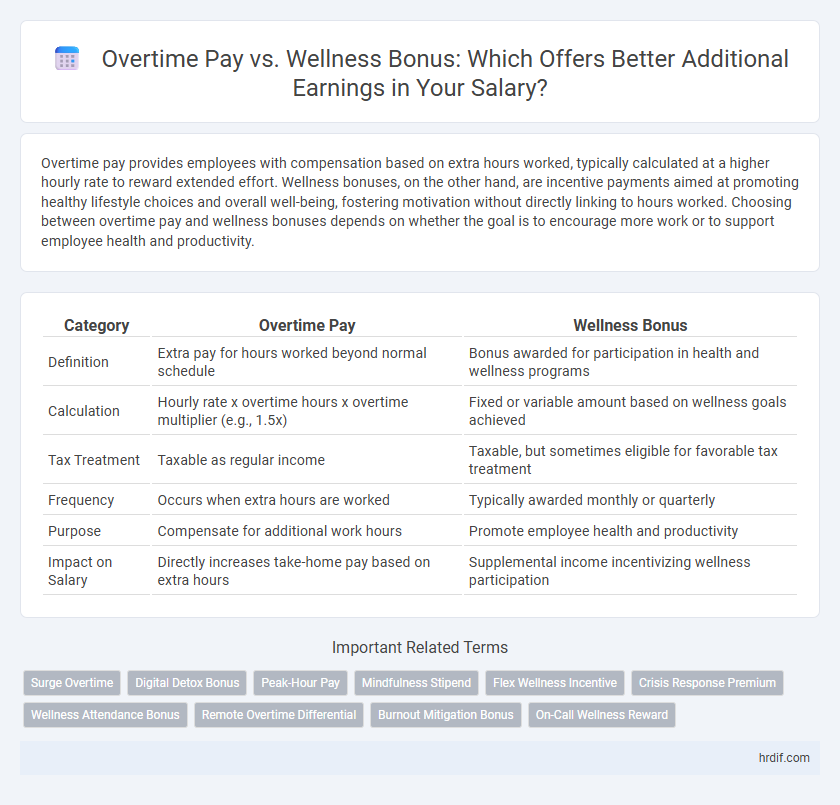 Overtime Pay vs. Wellness Bonus: Which Offers Better Additional Earnings in Your Salary?

Overtime pay provides employees with compensation based on extra hours worked, typically calculated at a higher hourly rate to reward extended effort. Wellness bonuses, on the other hand, are incentive payments aimed at promoting healthy lifestyle choices and overall well-being, fostering motivation without directly linking to hours worked. Choosing between overtime pay and wellness bonuses depends on whether the goal is to encourage more work or to support employee health and productivity.

| Category | Overtime Pay | Wellness Bonus |
|---|---|---|
| Definition | Extra pay for hours worked beyond normal schedule | Bonus awarded for participation in health and wellness programs |
| Calculation | Hourly rate x overtime hours x overtime multiplier (e.g., 1.5x) | Fixed or variable amount based on wellness goals achieved |
| Tax Treatment | Taxable as regular income | Taxable, but sometimes eligible for favorable tax treatment |
| Frequency | Occurs when extra hours are worked | Typically awarded monthly or quarterly |
| Purpose | Compensate for additional work hours | Promote employee health and productivity |
| Impact on Salary | Directly increases take-home pay based on extra hours | Supplemental income incentivizing wellness participation |

Important Related Terms

Surge Overtime
Digital Detox Bonus
Peak-Hour Pay
Mindfulness Stipend
Flex Wellness Incentive
Crisis Response Premium
Wellness Attendance Bonus
Remote Overtime Differential
Burnout Mitigation Bonus
On-Call Wellness Reward

hrdif.com