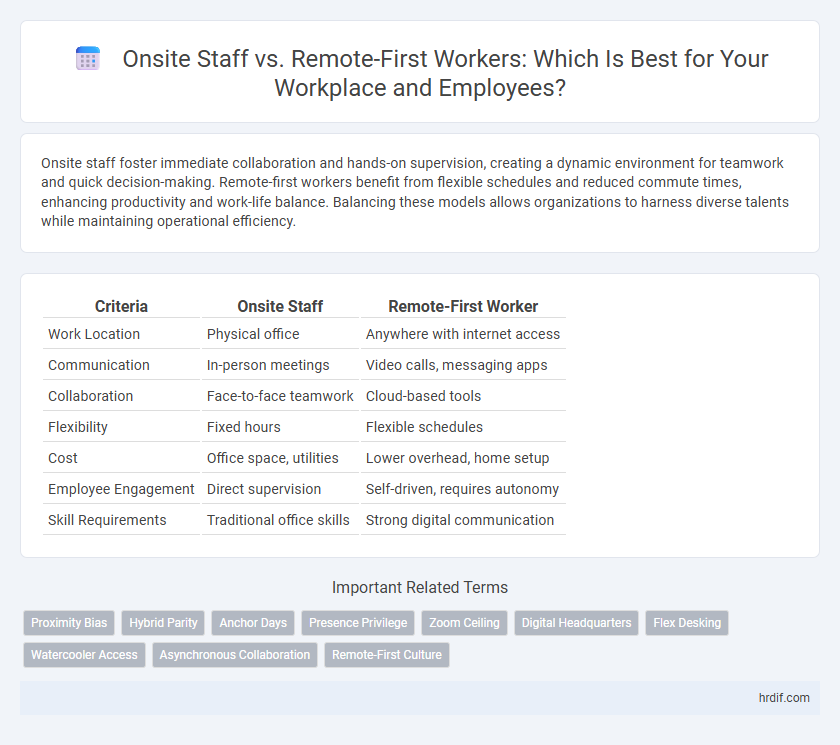 Onsite Staff vs. Remote-First Workers: Which Is Best for Your Workplace and Employees?

Onsite staff foster immediate collaboration and hands-on supervision, creating a dynamic environment for teamwork and quick decision-making. Remote-first workers benefit from flexible schedules and reduced commute times, enhancing productivity and work-life balance. Balancing these models allows organizations to harness diverse talents while maintaining operational efficiency.

| Criteria | Onsite Staff | Remote-First Worker |
|---|---|---|
| Work Location | Physical office | Anywhere with internet access |
| Communication | In-person meetings | Video calls, messaging apps |
| Collaboration | Face-to-face teamwork | Cloud-based tools |
| Flexibility | Fixed hours | Flexible schedules |
| Cost | Office space, utilities | Lower overhead, home setup |
| Employee Engagement | Direct supervision | Self-driven, requires autonomy |
| Skill Requirements | Traditional office skills | Strong digital communication |

Important Related Terms

Proximity Bias
Hybrid Parity
Anchor Days
Presence Privilege
Zoom Ceiling
Digital Headquarters
Flex Desking
Watercooler Access
Asynchronous Collaboration
Remote-First Culture

hrdif.com