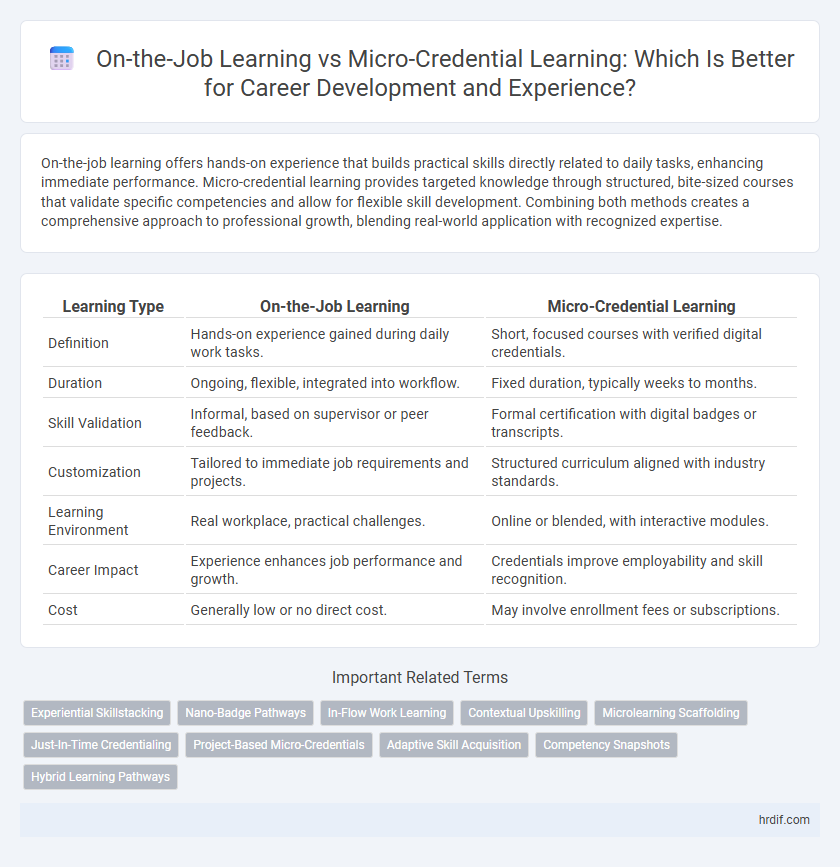 On-the-Job Learning vs Micro-Credential Learning: Which Is Better for Career Development and Experience?

On-the-job learning offers hands-on experience that builds practical skills directly related to daily tasks, enhancing immediate performance. Micro-credential learning provides targeted knowledge through structured, bite-sized courses that validate specific competencies and allow for flexible skill development. Combining both methods creates a comprehensive approach to professional growth, blending real-world application with recognized expertise.

| Learning Type | On-the-Job Learning | Micro-Credential Learning |
|---|---|---|
| Definition | Hands-on experience gained during daily work tasks. | Short, focused courses with verified digital credentials. |
| Duration | Ongoing, flexible, integrated into workflow. | Fixed duration, typically weeks to months. |
| Skill Validation | Informal, based on supervisor or peer feedback. | Formal certification with digital badges or transcripts. |
| Customization | Tailored to immediate job requirements and projects. | Structured curriculum aligned with industry standards. |
| Learning Environment | Real workplace, practical challenges. | Online or blended, with interactive modules. |
| Career Impact | Experience enhances job performance and growth. | Credentials improve employability and skill recognition. |
| Cost | Generally low or no direct cost. | May involve enrollment fees or subscriptions. |

Important Related Terms

Experiential Skillstacking
Nano-Badge Pathways
In-Flow Work Learning
Contextual Upskilling
Microlearning Scaffolding
Just-In-Time Credentialing
Project-Based Micro-Credentials
Adaptive Skill Acquisition
Competency Snapshots
Hybrid Learning Pathways

hrdif.com