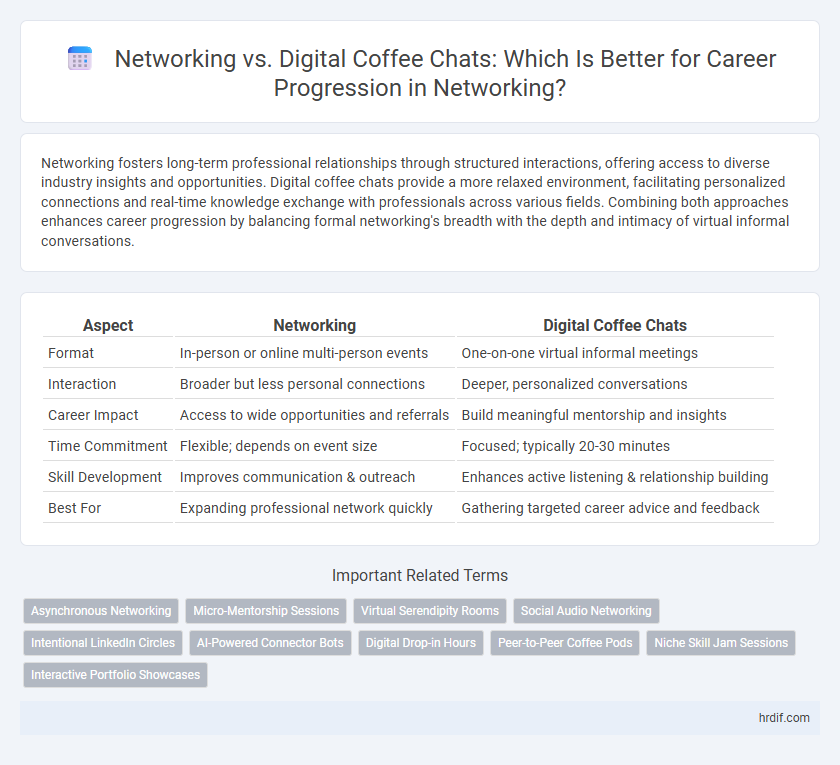 Networking vs. Digital Coffee Chats: Which Is Better for Career Progression in Networking?

Networking fosters long-term professional relationships through structured interactions, offering access to diverse industry insights and opportunities. Digital coffee chats provide a more relaxed environment, facilitating personalized connections and real-time knowledge exchange with professionals across various fields. Combining both approaches enhances career progression by balancing formal networking's breadth with the depth and intimacy of virtual informal conversations.

| Aspect | Networking | Digital Coffee Chats |
|---|---|---|
| Format | In-person or online multi-person events | One-on-one virtual informal meetings |
| Interaction | Broader but less personal connections | Deeper, personalized conversations |
| Career Impact | Access to wide opportunities and referrals | Build meaningful mentorship and insights |
| Time Commitment | Flexible; depends on event size | Focused; typically 20-30 minutes |
| Skill Development | Improves communication & outreach | Enhances active listening & relationship building |
| Best For | Expanding professional network quickly | Gathering targeted career advice and feedback |

Important Related Terms

Asynchronous Networking
Micro-Mentorship Sessions
Virtual Serendipity Rooms
Social Audio Networking
Intentional LinkedIn Circles
AI-Powered Connector Bots
Digital Drop-in Hours
Peer-to-Peer Coffee Pods
Niche Skill Jam Sessions
Interactive Portfolio Showcases

hrdif.com