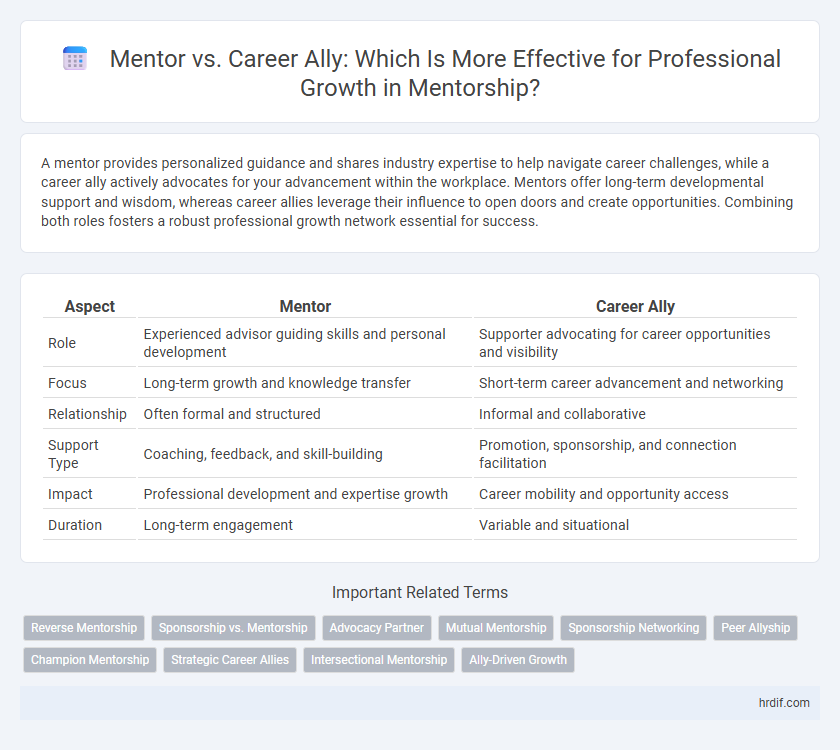 Mentor vs. Career Ally: Which Is More Effective for Professional Growth in Mentorship?

A mentor provides personalized guidance and shares industry expertise to help navigate career challenges, while a career ally actively advocates for your advancement within the workplace. Mentors offer long-term developmental support and wisdom, whereas career allies leverage their influence to open doors and create opportunities. Combining both roles fosters a robust professional growth network essential for success.

| Aspect | Mentor | Career Ally |
|---|---|---|
| Role | Experienced advisor guiding skills and personal development | Supporter advocating for career opportunities and visibility |
| Focus | Long-term growth and knowledge transfer | Short-term career advancement and networking |
| Relationship | Often formal and structured | Informal and collaborative |
| Support Type | Coaching, feedback, and skill-building | Promotion, sponsorship, and connection facilitation |
| Impact | Professional development and expertise growth | Career mobility and opportunity access |
| Duration | Long-term engagement | Variable and situational |

Important Related Terms

Reverse Mentorship
Sponsorship vs. Mentorship
Advocacy Partner
Mutual Mentorship
Sponsorship Networking
Peer Allyship
Champion Mentorship
Strategic Career Allies
Intersectional Mentorship
Ally-Driven Growth

hrdif.com