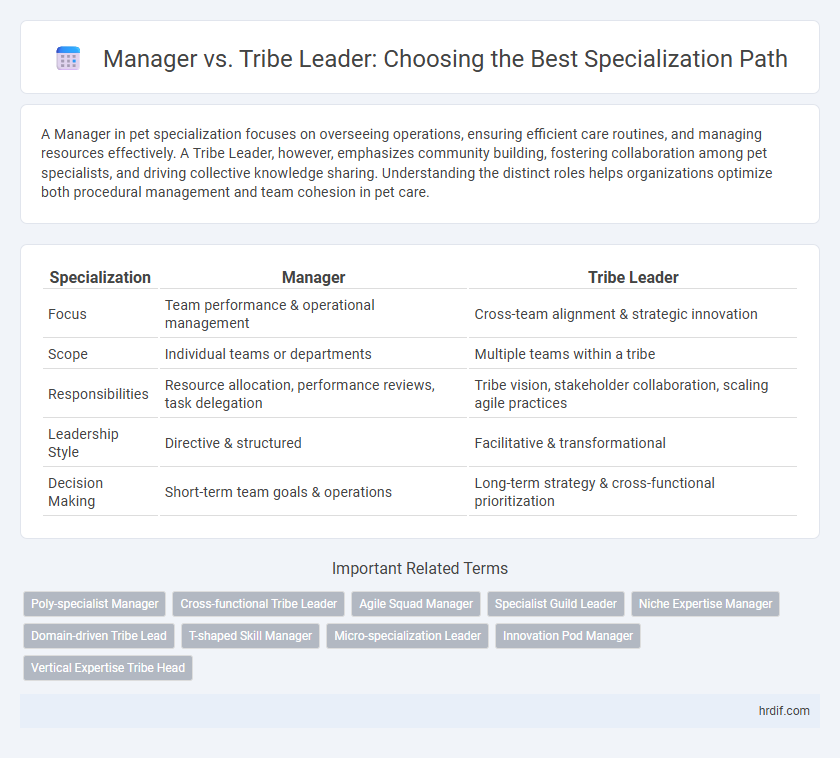 Manager vs. Tribe Leader: Choosing the Best Specialization Path

A Manager in pet specialization focuses on overseeing operations, ensuring efficient care routines, and managing resources effectively. A Tribe Leader, however, emphasizes community building, fostering collaboration among pet specialists, and driving collective knowledge sharing. Understanding the distinct roles helps organizations optimize both procedural management and team cohesion in pet care.

| Specialization | Manager | Tribe Leader |
|---|---|---|
| Focus | Team performance & operational management | Cross-team alignment & strategic innovation |
| Scope | Individual teams or departments | Multiple teams within a tribe |
| Responsibilities | Resource allocation, performance reviews, task delegation | Tribe vision, stakeholder collaboration, scaling agile practices |
| Leadership Style | Directive & structured | Facilitative & transformational |
| Decision Making | Short-term team goals & operations | Long-term strategy & cross-functional prioritization |

Important Related Terms

Poly-specialist Manager
Cross-functional Tribe Leader
Agile Squad Manager
Specialist Guild Leader
Niche Expertise Manager
Domain-driven Tribe Lead
T-shaped Skill Manager
Micro-specialization Leader
Innovation Pod Manager
Vertical Expertise Tribe Head

hrdif.com