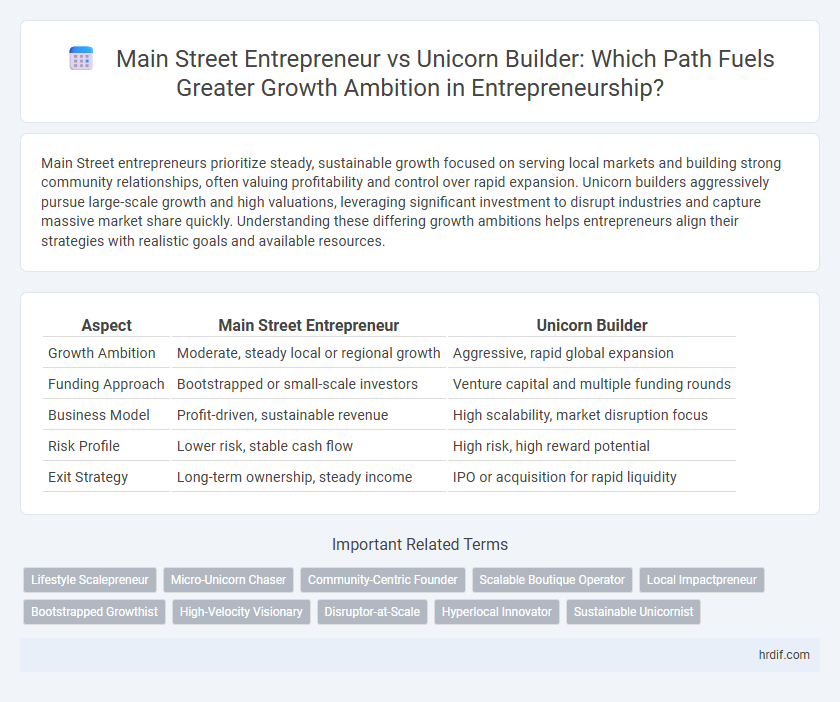 Main Street Entrepreneur vs Unicorn Builder: Which Path Fuels Greater Growth Ambition in Entrepreneurship?

Main Street entrepreneurs prioritize steady, sustainable growth focused on serving local markets and building strong community relationships, often valuing profitability and control over rapid expansion. Unicorn builders aggressively pursue large-scale growth and high valuations, leveraging significant investment to disrupt industries and capture massive market share quickly. Understanding these differing growth ambitions helps entrepreneurs align their strategies with realistic goals and available resources.

| Aspect | Main Street Entrepreneur | Unicorn Builder |
|---|---|---|
| Growth Ambition | Moderate, steady local or regional growth | Aggressive, rapid global expansion |
| Funding Approach | Bootstrapped or small-scale investors | Venture capital and multiple funding rounds |
| Business Model | Profit-driven, sustainable revenue | High scalability, market disruption focus |
| Risk Profile | Lower risk, stable cash flow | High risk, high reward potential |
| Exit Strategy | Long-term ownership, steady income | IPO or acquisition for rapid liquidity |

Important Related Terms

Lifestyle Scalepreneur
Micro-Unicorn Chaser
Community-Centric Founder
Scalable Boutique Operator
Local Impactpreneur
Bootstrapped Growthist
High-Velocity Visionary
Disruptor-at-Scale
Hyperlocal Innovator
Sustainable Unicornist

hrdif.com