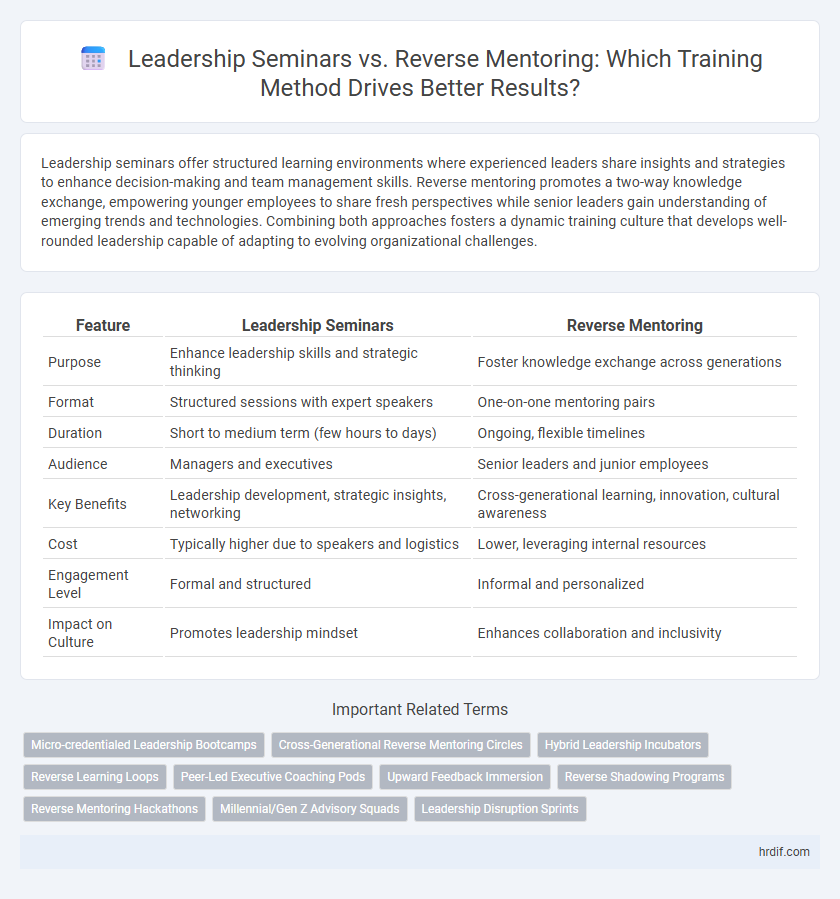 Leadership Seminars vs. Reverse Mentoring: Which Training Method Drives Better Results?

Leadership seminars offer structured learning environments where experienced leaders share insights and strategies to enhance decision-making and team management skills. Reverse mentoring promotes a two-way knowledge exchange, empowering younger employees to share fresh perspectives while senior leaders gain understanding of emerging trends and technologies. Combining both approaches fosters a dynamic training culture that develops well-rounded leadership capable of adapting to evolving organizational challenges.

| Feature | Leadership Seminars | Reverse Mentoring |
|---|---|---|
| Purpose | Enhance leadership skills and strategic thinking | Foster knowledge exchange across generations |
| Format | Structured sessions with expert speakers | One-on-one mentoring pairs |
| Duration | Short to medium term (few hours to days) | Ongoing, flexible timelines |
| Audience | Managers and executives | Senior leaders and junior employees |
| Key Benefits | Leadership development, strategic insights, networking | Cross-generational learning, innovation, cultural awareness |
| Cost | Typically higher due to speakers and logistics | Lower, leveraging internal resources |
| Engagement Level | Formal and structured | Informal and personalized |
| Impact on Culture | Promotes leadership mindset | Enhances collaboration and inclusivity |

Important Related Terms

Micro-credentialed Leadership Bootcamps
Cross-Generational Reverse Mentoring Circles
Hybrid Leadership Incubators
Reverse Learning Loops
Peer-Led Executive Coaching Pods
Upward Feedback Immersion
Reverse Shadowing Programs
Reverse Mentoring Hackathons
Millennial/Gen Z Advisory Squads
Leadership Disruption Sprints

hrdif.com